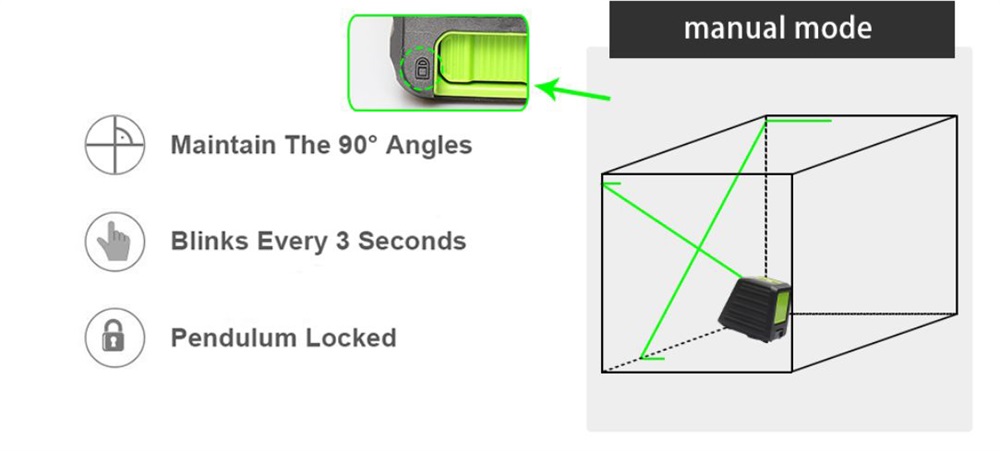 manual mode

Maintain The 90° Angles

Blinks Every 3 Seconds

Pendulum Locked