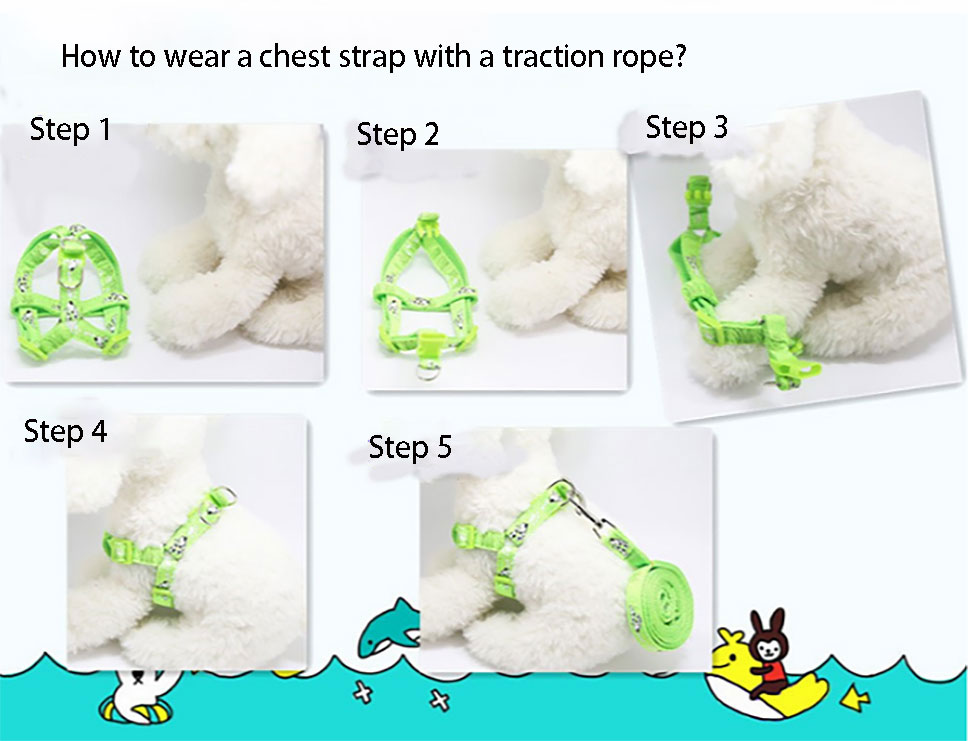 How to wear a chest strap with a traction rope?

Step 1

Step 2

Step 3

Step 4

Step 5