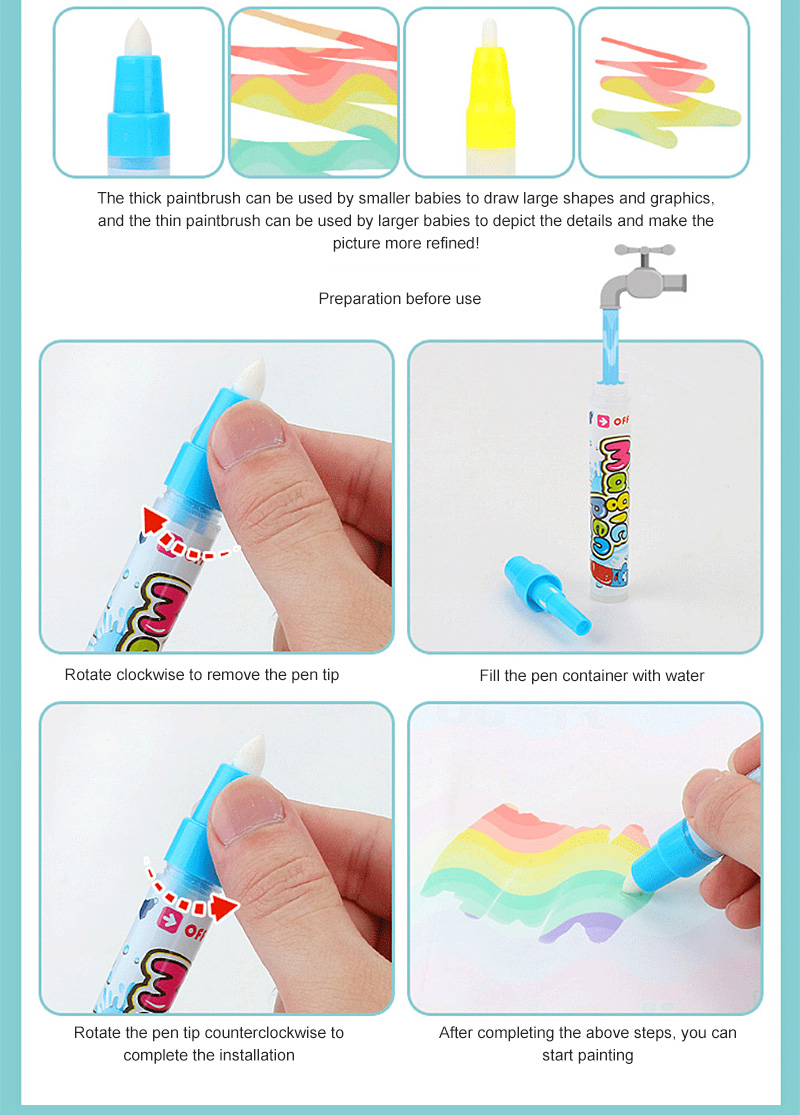 The thick paintbrush can be used by smaller babies to draw large shapes and graphics, and the thin paintbrush can be used by larger babies to depict the details and make the picture more refined!

Preparation before use

OFF

Magic pen

Rotate clockwise to remove the pen tip

Fill the pen container with water

OFF

Rotate the pen tip counterclockwise to complete the installation

After completing the above steps, you can start painting