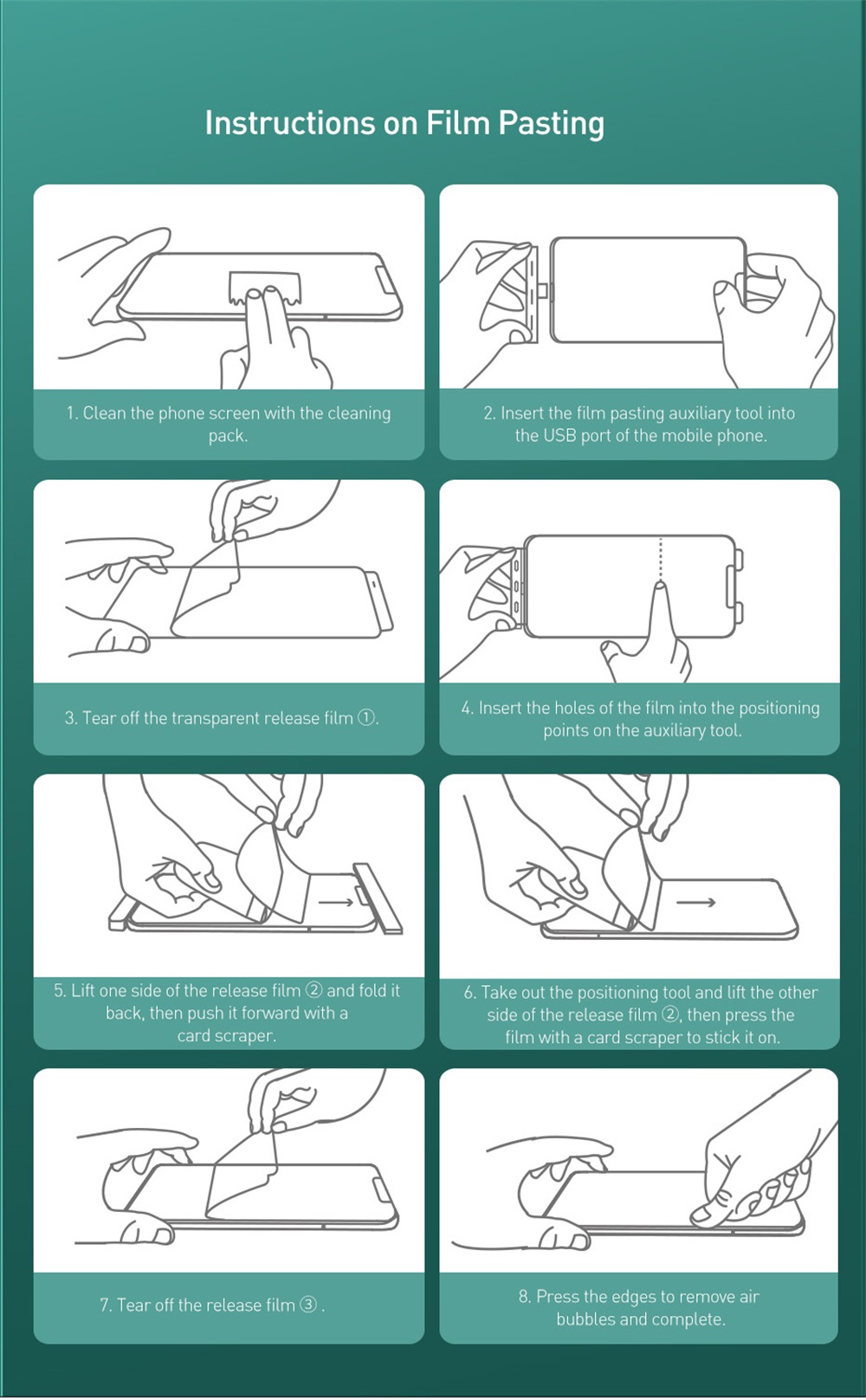 Instructions on Film Pasting

1. Clean the phone screen with the cleaning pack.

2. Insert the film pasting auxiliary tool into the USB port of the mobile phone.

3. Tear off the transparent release film ①.

4. Insert the holes of the film into the positioning points on the auxiliary tool.

5. Lift one side of the release film ② and fold it back, then push it forward with a card scraper.

6. Take out the positioning tool and lift the other side of the release film ②, then press the film with a card scraper to stick it on.

7. Tear off the release film ③ .

8. Press the edges to remove air bubbles and complete.