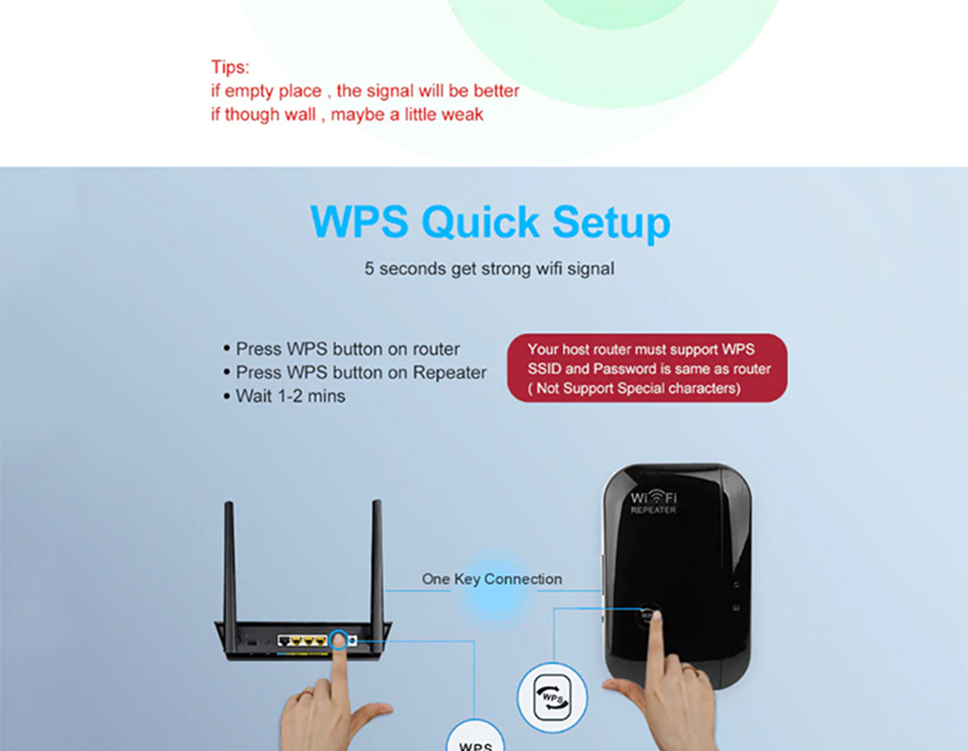 Tips:
if empty place , the signal will be better
if though wall , maybe a little weak

WPS Quick Setup

5 seconds get strong wifi signal

• Press WPS button on router
• Press WPS button on Repeater
• Wait 1-2 mins

Your host router must support WPS
SSID and Password is same as router
( Not Support Special characters)

WiFi
REPEATER

One Key Connection

WPS

WPS