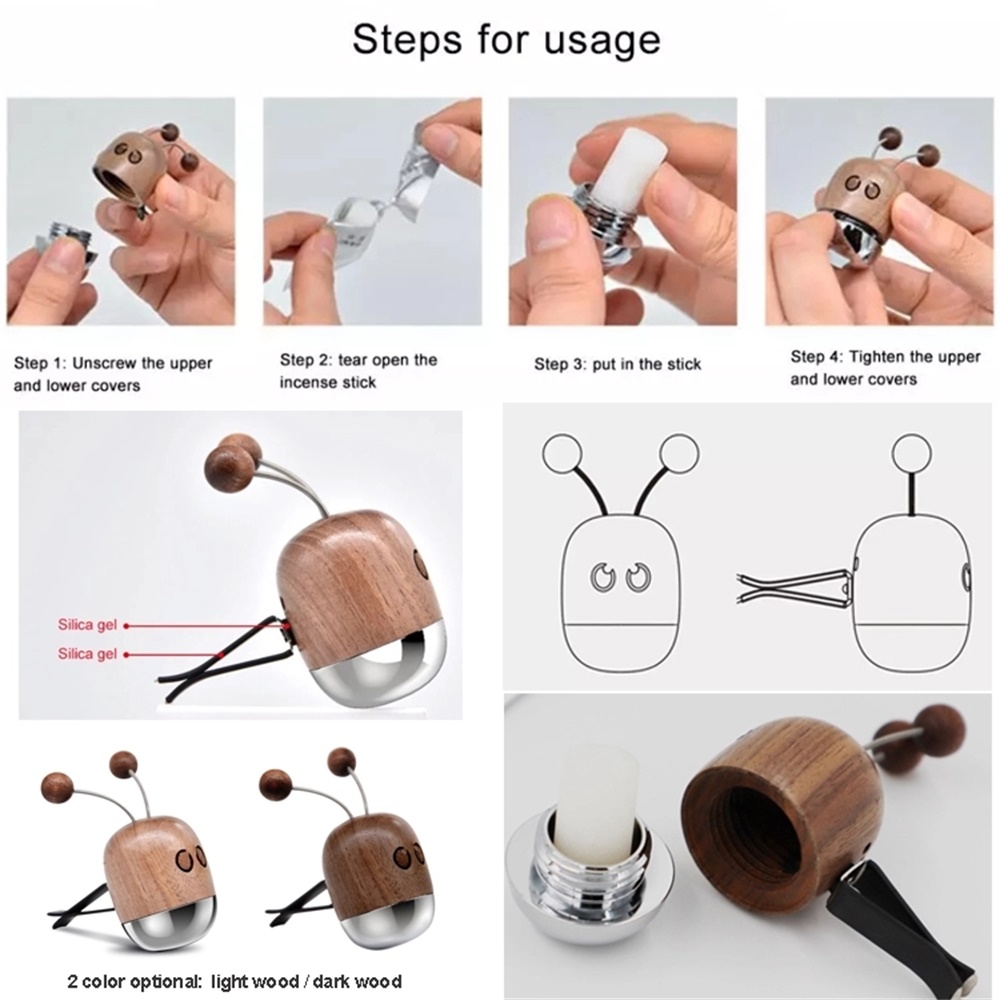 Steps for usage

Step 1: Unscrew the upper and lower covers

Step 2: tear open the incense stick

Step 3: put in the stick

Step 4: Tighten the upper and lower covers

Silica gel
Silica gel

2 color optional: light wood / dark wood