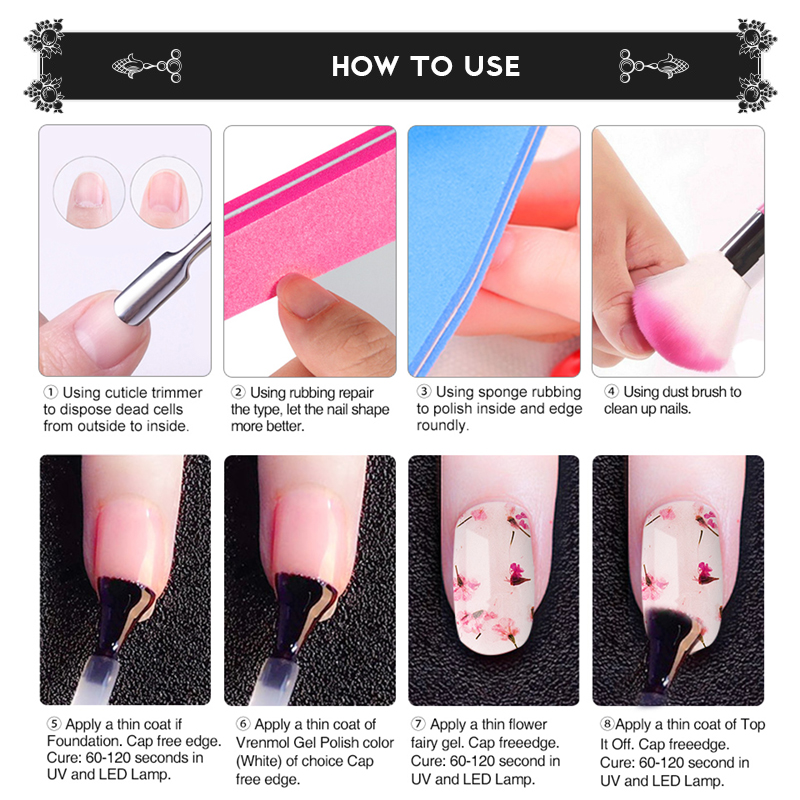 HOW TO USE

① Using cuticle trimmer to dispose dead cells from outside to inside.

② Using rubbing repair the type, let the nail shape more better.

③ Using sponge rubbing to polish inside and edge roundly.

④ Using dust brush to clean up nails.

⑤ Apply a thin coat if Foundation. Cap free edge. Cure: 60-120 seconds in UV and LED Lamp.

⑥ Apply a thin coat of Vrenmol Gel Polish color (White) of choice Cap free edge.

⑦ Apply a thin flower fairy gel. Cap freeedge. Cure: 60-120 second in UV and LED Lamp.

⑧Apply a thin coat of Top It Off. Cap freeedge. Cure: 60-120 second in UV and LED Lamp.