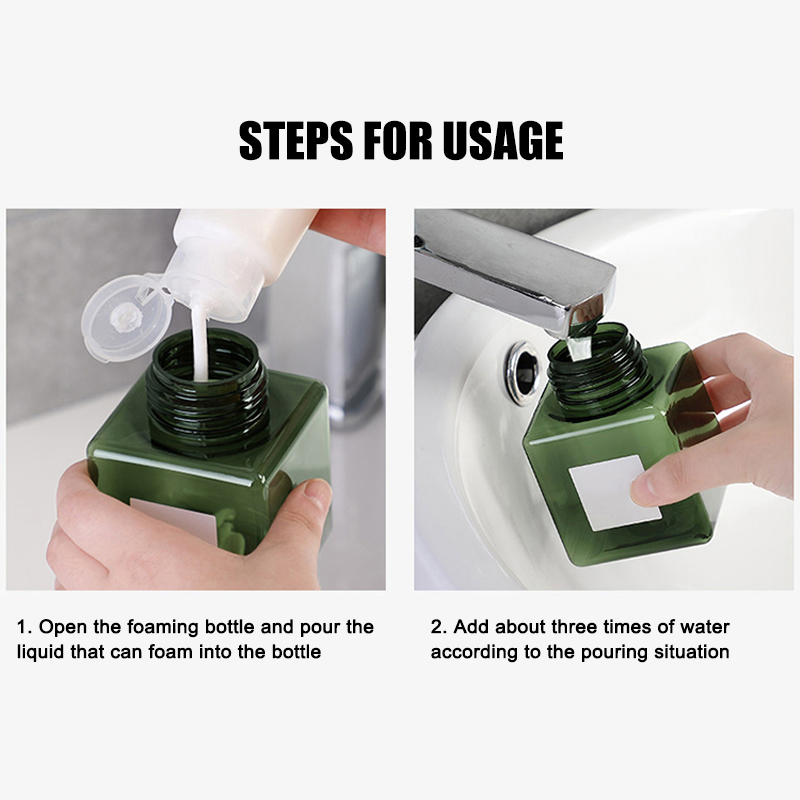 STEPS FOR USAGE

1. Open the foaming bottle and pour the liquid that can foam into the bottle

2. Add about three times of water according to the pouring situation