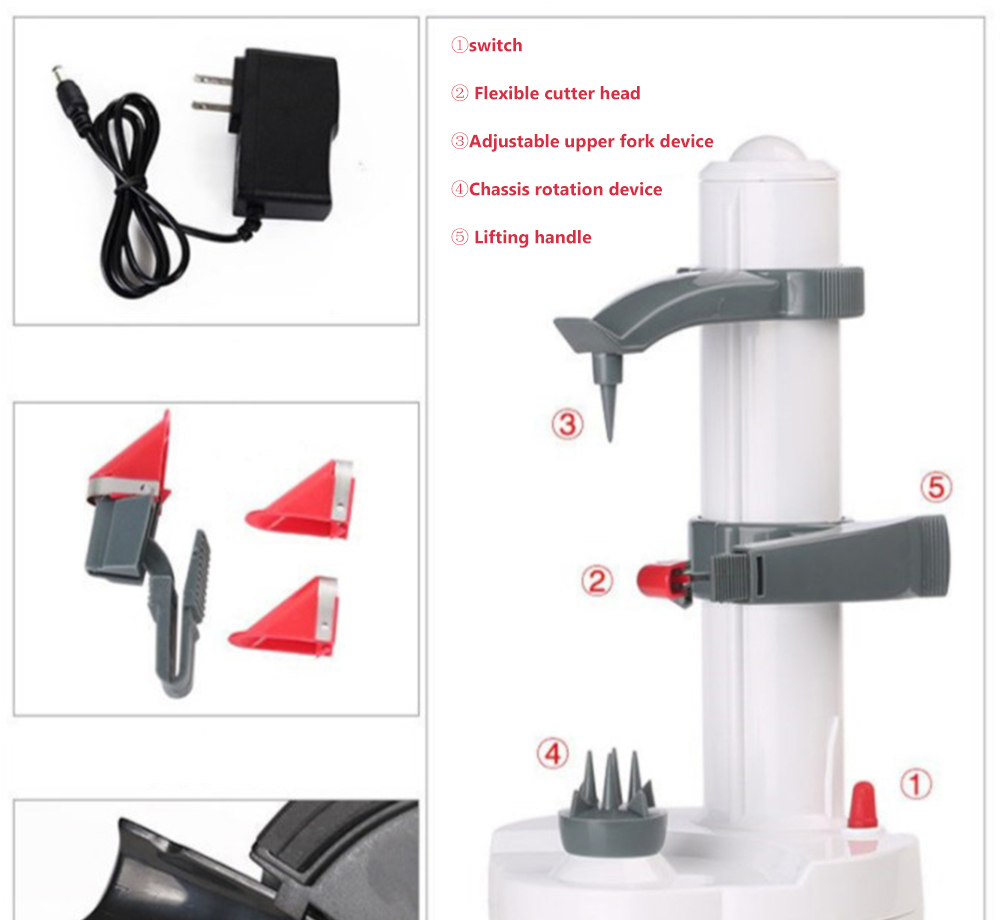 ①switch

② Flexible cutter head

③Adjustable upper fork device

④Chassis rotation device

⑤ Lifting handle

③

⑤

②

④

①