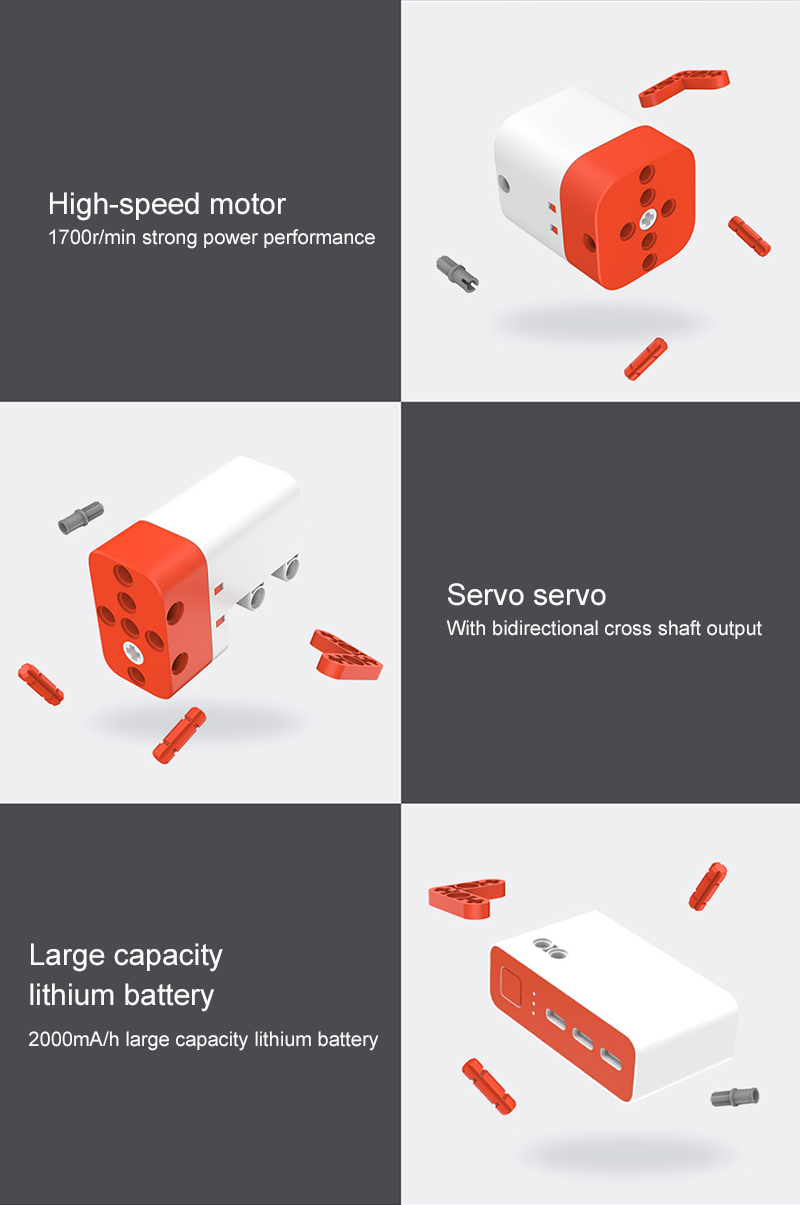 High-speed motor
1700r/min strong power performance

Servo servo
With bidirectional cross shaft output

Large capacity lithium battery
2000mA/h large capacity lithium battery