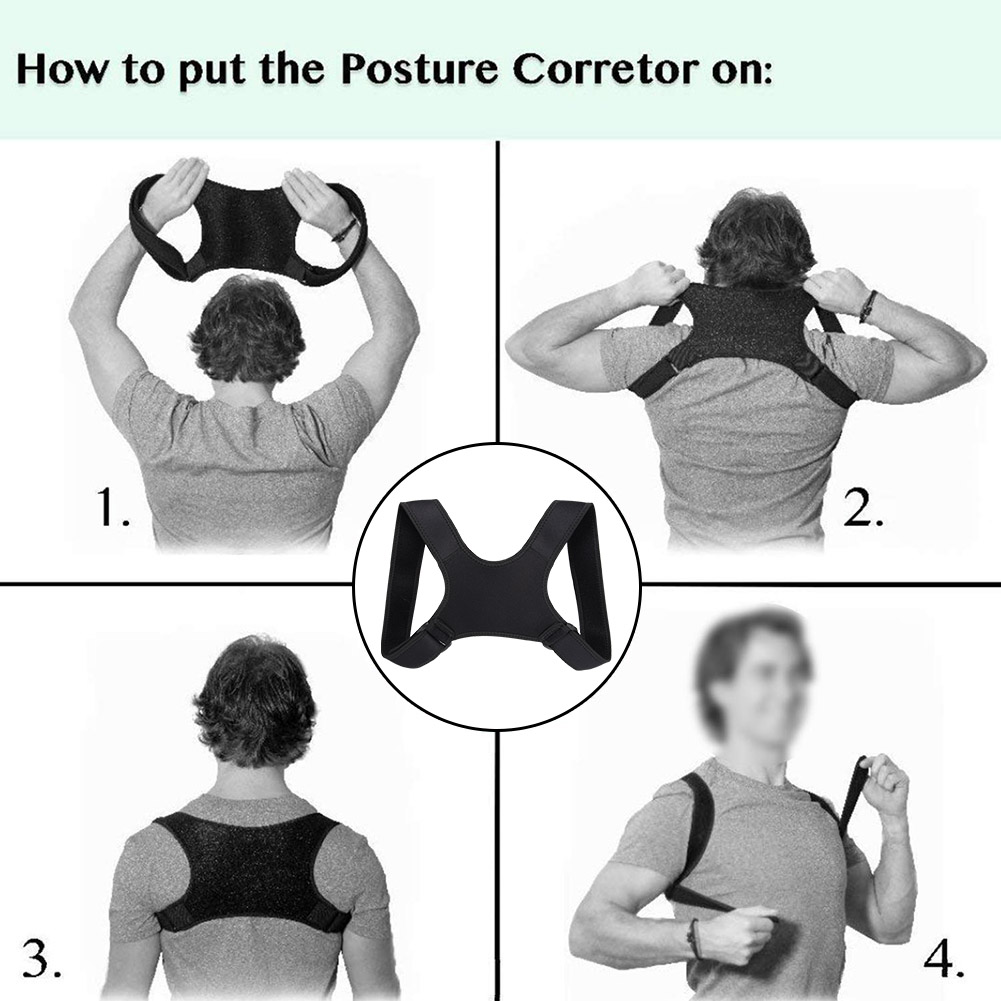 How to put the Posture Corretor on:

1.

2.

3.

4.