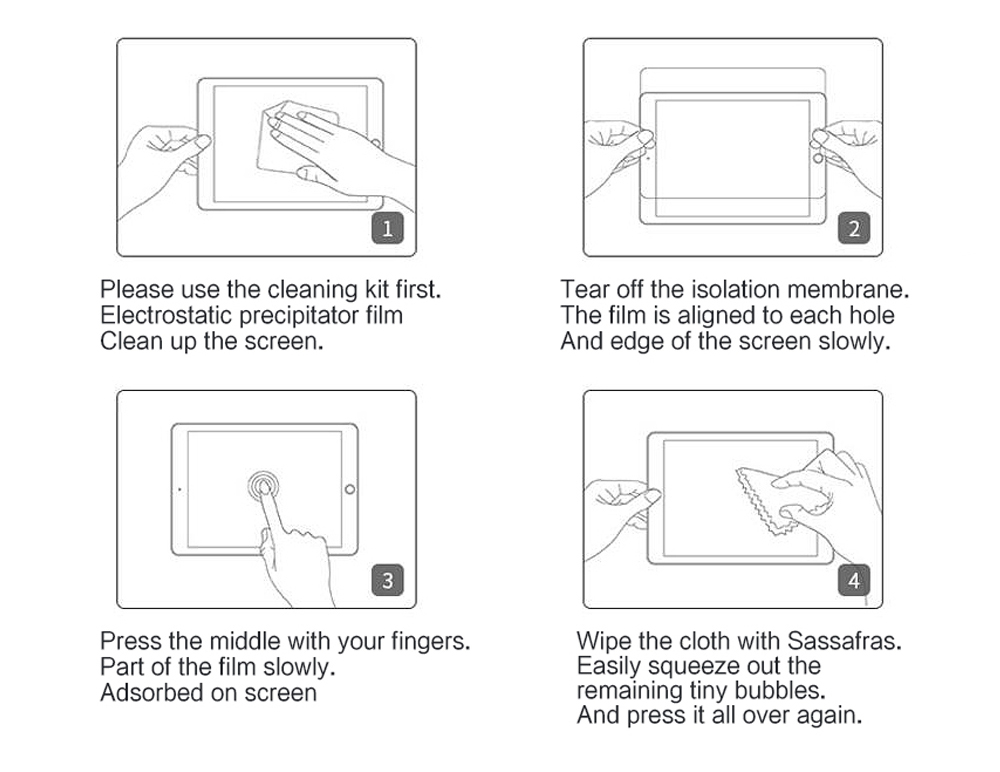 1

Please use the cleaning kit first.
Electrostatic precipitator film
Clean up the screen.

2

Tear off the isolation membrane.
The film is aligned to each hole
And edge of the screen slowly.

3

Press the middle with your fingers.
Part of the film slowly.
Adsorbed on screen

4

Wipe the cloth with Sassafras.
Easily squeeze out the
remaining tiny bubbles.
And press it all over again.