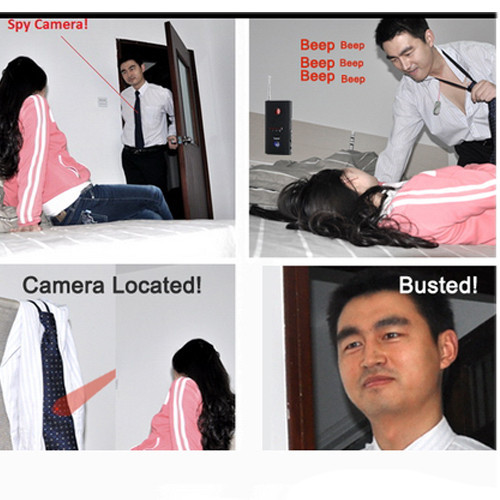 Spy Camera!

Beep Beep
Beep Beep
Beep Beep

Camera Located!

Busted!