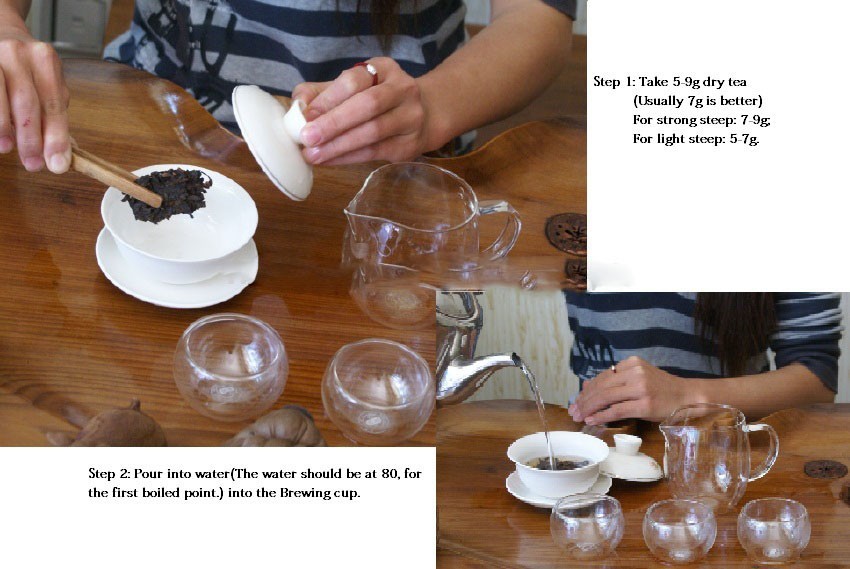 Step 1: Take 5-9g dry tea
(Usually 7g is better)
For strong steep: 7-9g;
For light steep: 5-7g.

Step 2: Pour into water(The water should be at 80, for the first boiled point.) into the Brewing cup.