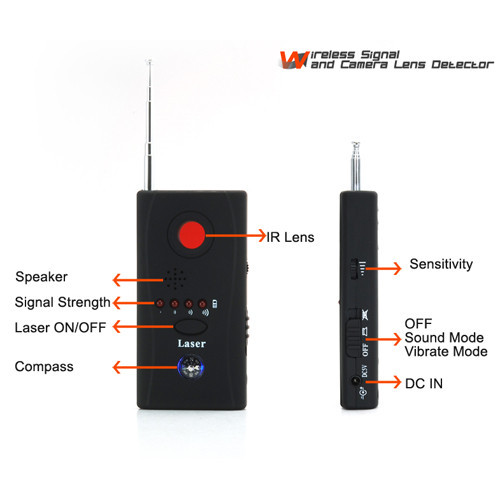 Wireless Signal and Camera Lens Detector

IR Lens

Speaker

Signal Strength

Laser ON/OFF

Laser

Compass

Sensitivity

OFF
Sound Mode
Vibrate Mode

OFF

DC5V

DC IN