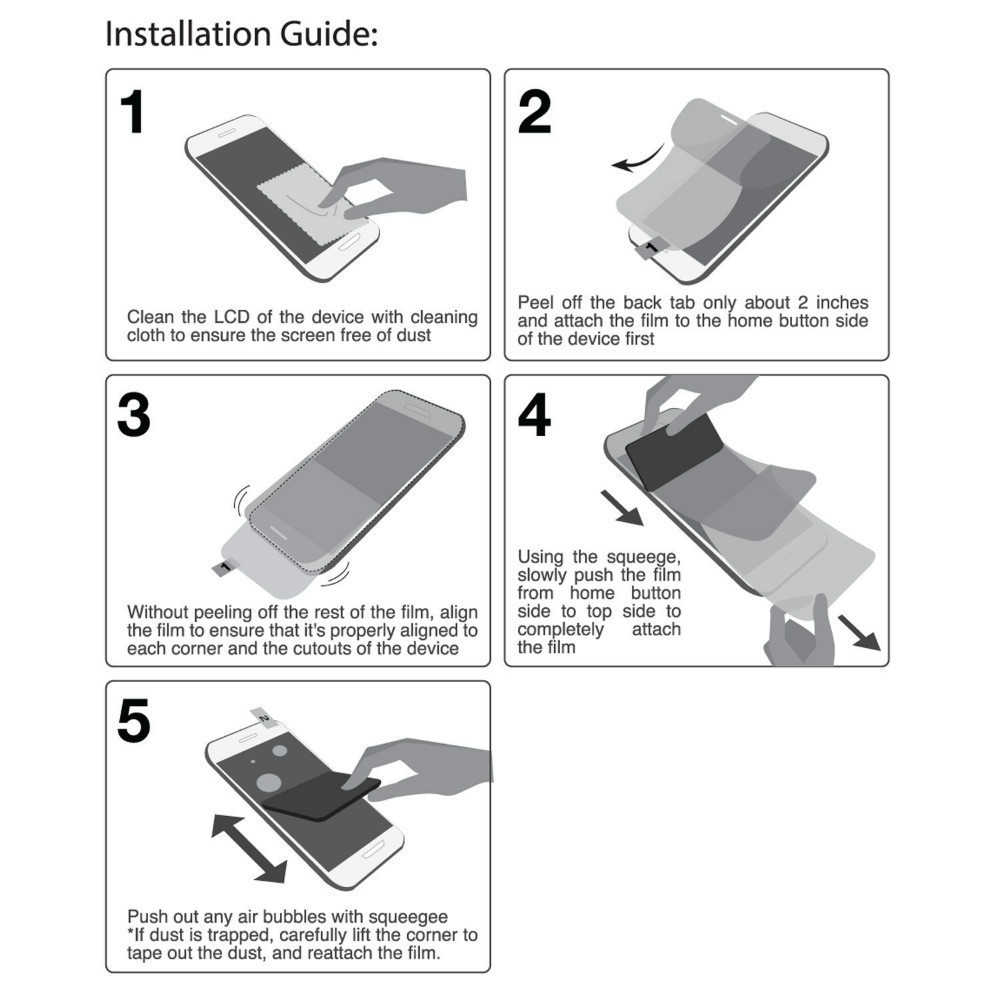 Installation Guide:

1

Clean the LCD of the device with cleaning cloth to ensure the screen free of dust

2

1

Peel off the back tab only about 2 inches and attach the film to the home button side of the device first

3

1

Without peeling off the rest of the film, align the film to ensure that it's properly aligned to each corner and the cutouts of the device

4

Using the squeege, slowly push the film from home button side to top side to completely attach the film

5

2

Push out any air bubbles with squeegee
*If dust is trapped, carefully lift the corner to tape out the dust, and reattach the film.