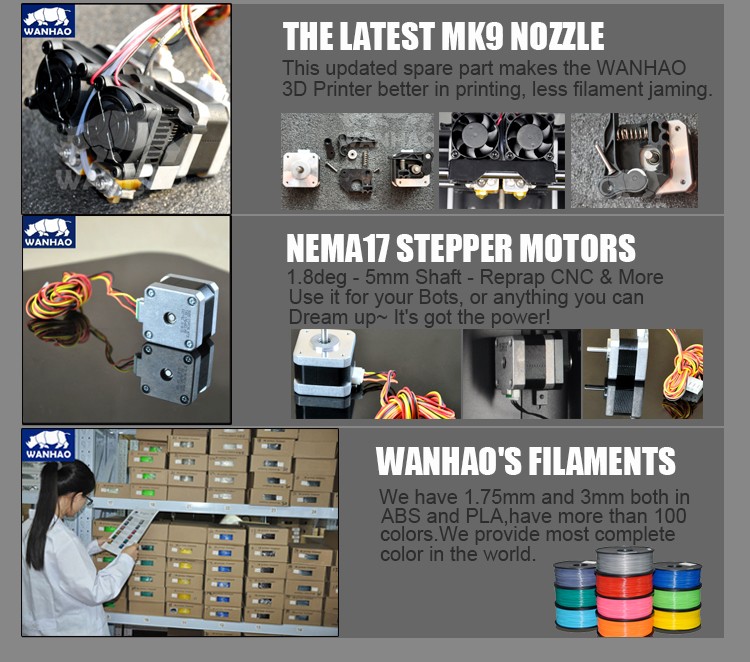 WANHAO

THE LATEST MK9 NOZZLE

This updated spare part makes the WANHAO 3D Printer better in printing, less filament jaming.

WANHAO

NEMA17 STEPPER MOTORS

1.8deg - 5mm Shaft - Reprap CNC & More
Use it for your Bots, or anything you can Dream up~ It's got the power!

WANHAO

WANHAO'S FILAMENTS

We have 1.75mm and 3mm both in ABS and PLA,have more than 100 colors.We provide most complete color in the world.