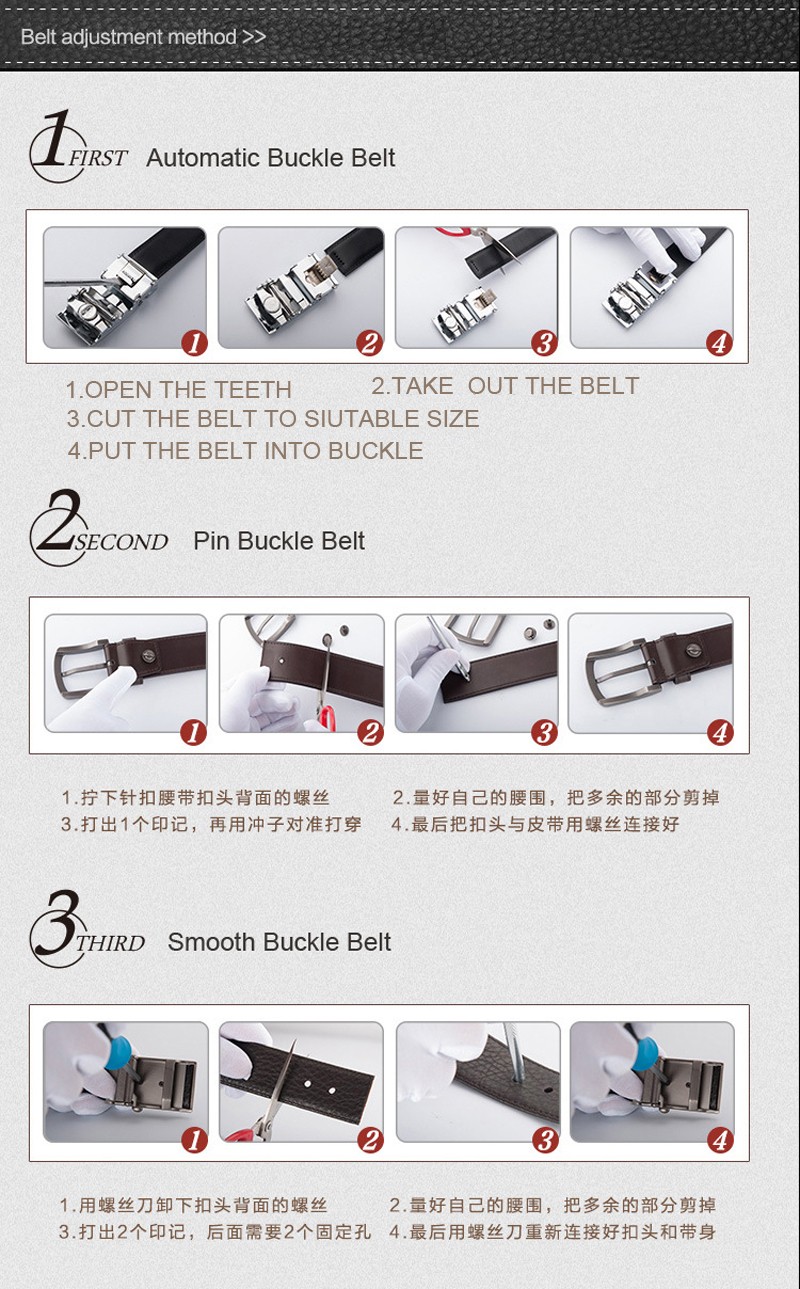 Belt adjustment method >>

1 FIRST Automatic Buckle Belt

1 2 3 4

1.OPEN THE TEETH 2.TAKE OUT THE BELT
3.CUT THE BELT TO SIUTABLE SIZE
4.PUT THE BELT INTO BUCKLE

2 SECOND Pin Buckle Belt

1 2 3 4

1.拧下针扣腰带扣头背面的螺丝 2.量好自己的腰围，把多余的部分剪掉
3.打出1个印记，再用冲子对准打穿 4.最后把扣头与皮带用螺丝连接好

3 THIRD Smooth Buckle Belt

1 2 3 4

1.用螺丝刀卸下扣头背面的螺丝 2.量好自己的腰围，把多余的部分剪掉
3.打出2个印记，后面需要2个固定孔 4.最后用螺丝刀重新连接好扣头和带身