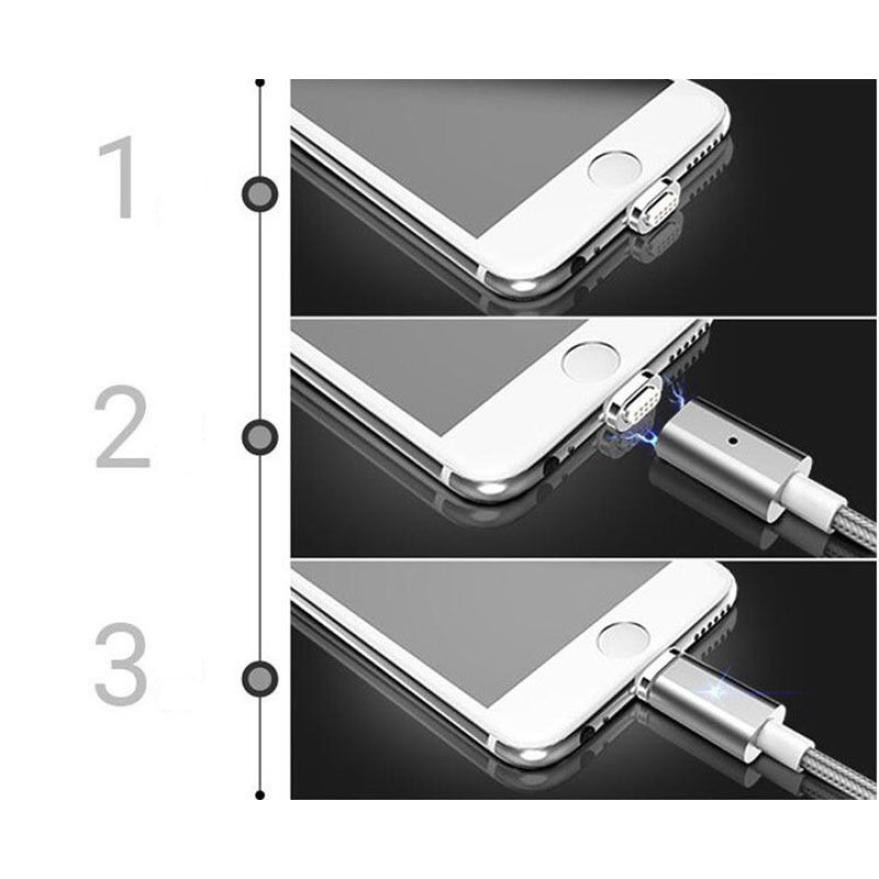 1

2

3