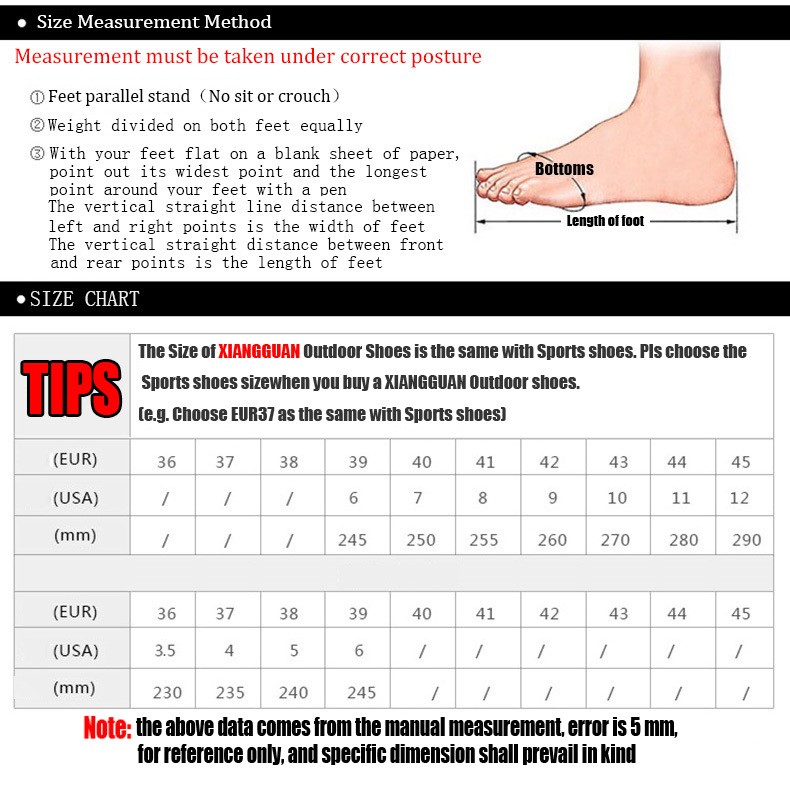 ● Size Measurement Method

Measurement must be taken under correct posture

① Feet parallel stand（No sit or crouch）

② Weight divided on both feet equally

③ With your feet flat on a blank sheet of paper, point out its widest point and the longest point around your feet with a pen
The vertical straight line distance between left and right points is the width of feet
The vertical straight distance between front and rear points is the length of feet

Bottoms

Length of foot

● SIZE CHART

TIPS

The Size of XIANGGUAN Outdoor Shoes is the same with Sports shoes. Pls choose the Sports shoes sizewhen you buy a XIANGGUAN Outdoor shoes.
(e.g. Choose EUR37 as the same with Sports shoes)

| (EUR) | 36 | 37 | 38 | 39 | 40 | 41 | 42 | 43 | 44 | 45 |
|---|---|---|---|---|---|---|---|---|---|---|
| (USA) | / | / | / | 6 | 7 | 8 | 9 | 10 | 11 | 12 |
| (mm) | / | / | / | 245 | 250 | 255 | 260 | 270 | 280 | 290 |

| (EUR) | 36 | 37 | 38 | 39 | 40 | 41 | 42 | 43 | 44 | 45 |
|---|---|---|---|---|---|---|---|---|---|---|
| (USA) | 3.5 | 4 | 5 | 6 | / | / | / | / | / | / |
| (mm) | 230 | 235 | 240 | 245 | / | / | / | / | / | / |

Note: the above data comes from the manual measurement, error is 5 mm, for reference only, and specific dimension shall prevail in kind