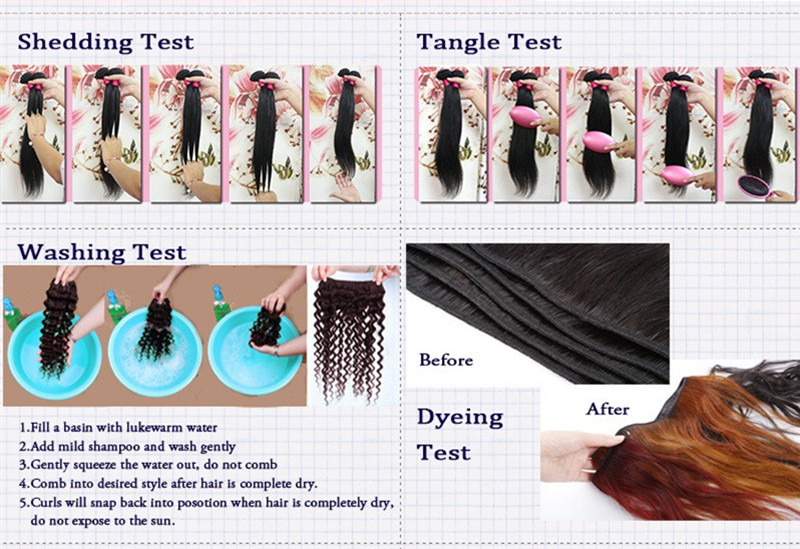 Shedding Test

Tangle Test

Washing Test

1.Fill a basin with lukewarm water
2.Add mild shampoo and wash gently
3.Gently squeeze the water out, do not comb
4.Comb into desired style after hair is complete dry.
5.Curls will snap back into posotion when hair is completely dry, do not expose to the sun.

Before

After

Dyeing Test