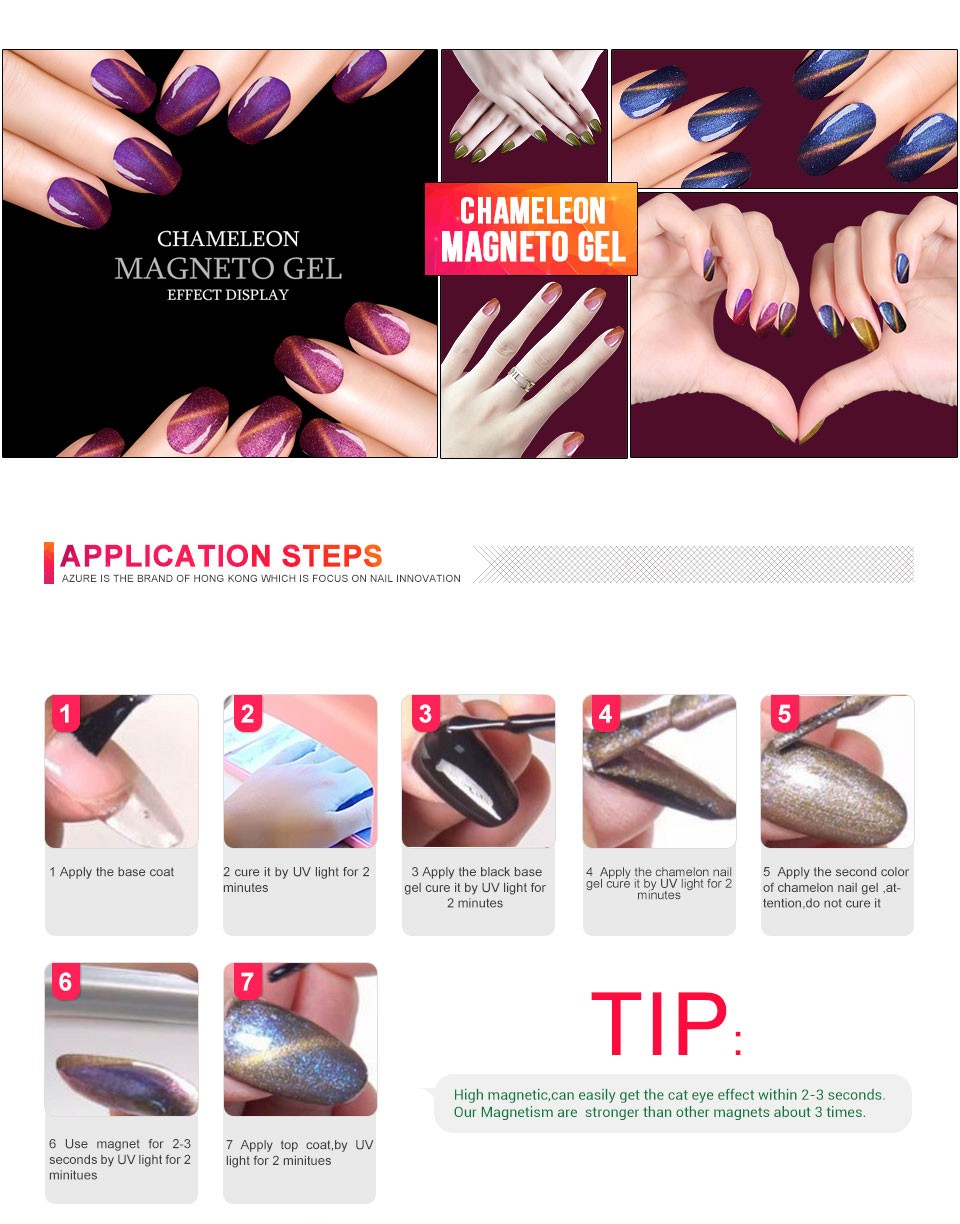 CHAMELEON
MAGNETO GEL
EFFECT DISPLAY

CHAMELEON
MAGNETO GEL

APPLICATION STEPS
AZURE IS THE BRAND OF HONG KONG WHICH IS FOCUS ON NAIL INNOVATION

1
1 Apply the base coat

2
2 cure it by UV light for 2 minutes

3
3 Apply the black base gel cure it by UV light for 2 minutes

4
4 Apply the chamelon nail gel cure it by UV light for 2 minutes

5
5 Apply the second color of chamelon nail gel ,attention,do not cure it

6
6 Use magnet for 2-3 seconds by UV light for 2 minitues

7
7 Apply top coat,by UV light for 2 minitues

TIP:

High magnetic,can easily get the cat eye effect within 2-3 seconds.
Our Magnetism are stronger than other magnets about 3 times.