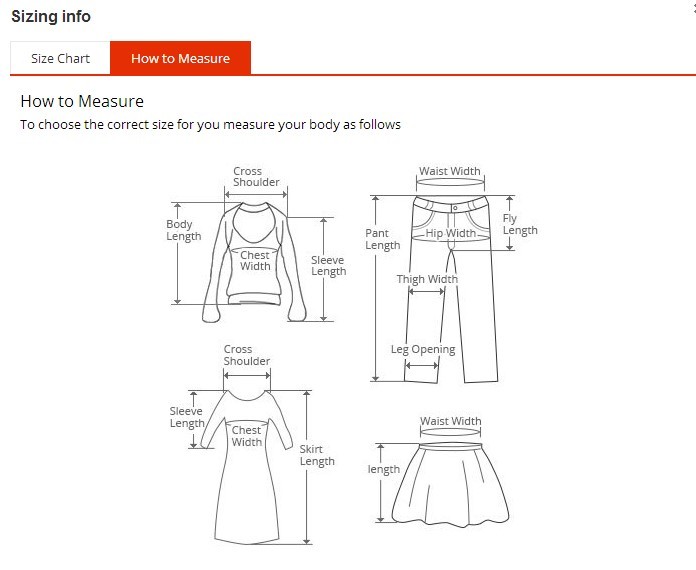 Sizing info

Size Chart
How to Measure

How to Measure
To choose the correct size for you measure your body as follows

Cross Shoulder
Body Length
Chest Width
Sleeve Length

Waist Width
Pant Length
Hip Width
Fly Length
Thigh Width
Leg Opening

Cross Shoulder
Sleeve Length
Chest Width
Skirt Length

Waist Width
length