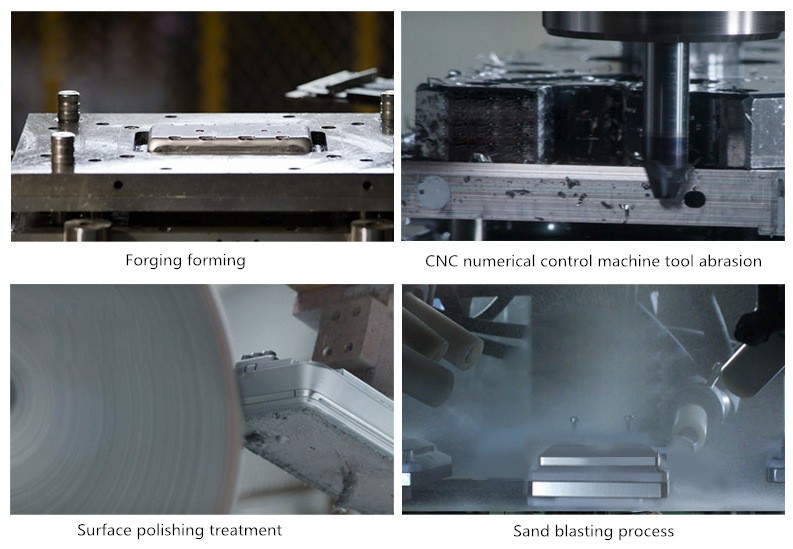 Forging forming

CNC numerical control machine tool abrasion

Surface polishing treatment

Sand blasting process