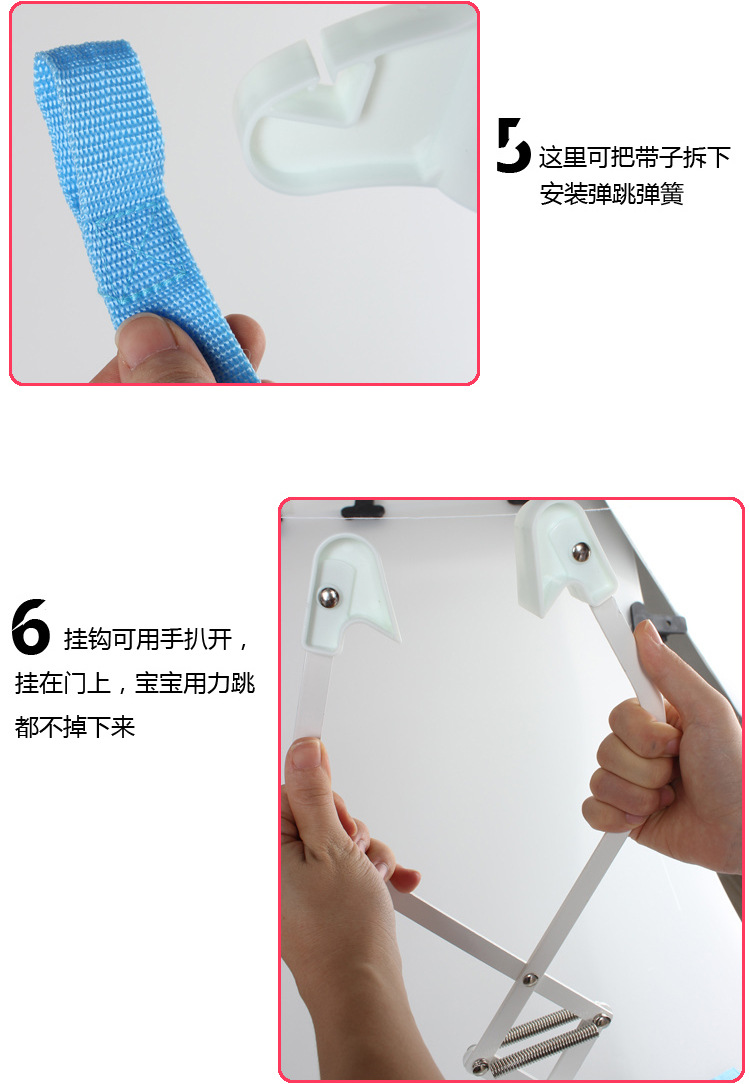 5 这里可把带子拆下安装弹跳弹簧

6 挂钩可用手扒开，挂在门上，宝宝用力跳都不掉下来