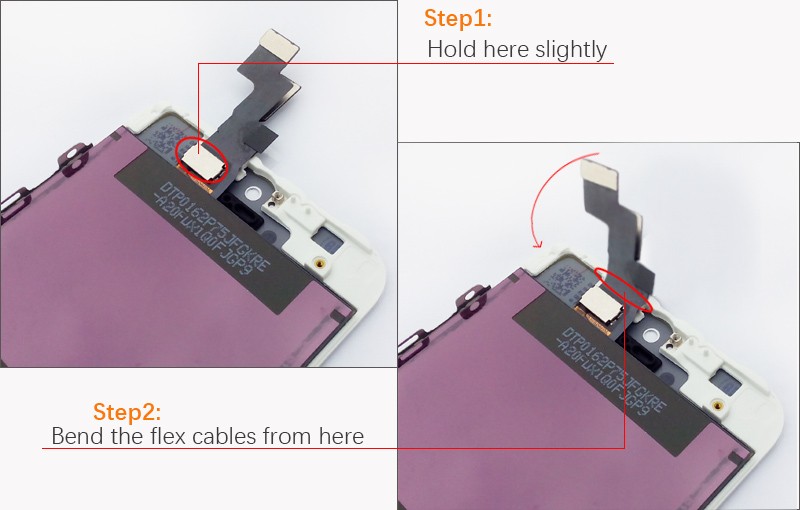 Step1:
Hold here slightly

DTP0162P75JFGKRE
-A20FUX1Q0FJGP9

DTP0162P75JFGKRE
-A20FUX1Q0FJGP9

Step2:
Bend the flex cables from here