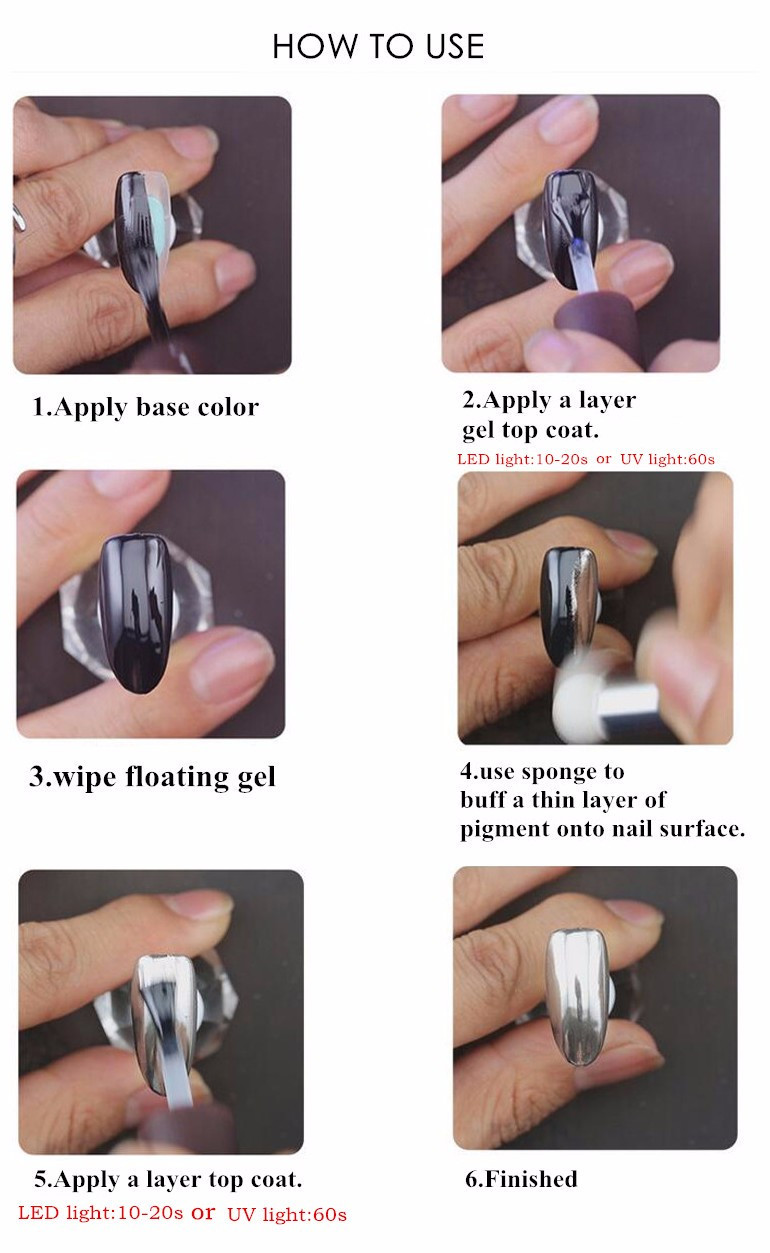 HOW TO USE

1.Apply base color

2.Apply a layer gel top coat.
LED light:10-20s or UV light:60s

3.wipe floating gel

4.use sponge to buff a thin layer of pigment onto nail surface.

5.Apply a layer top coat.
LED light:10-20s or UV light:60s

6.Finished