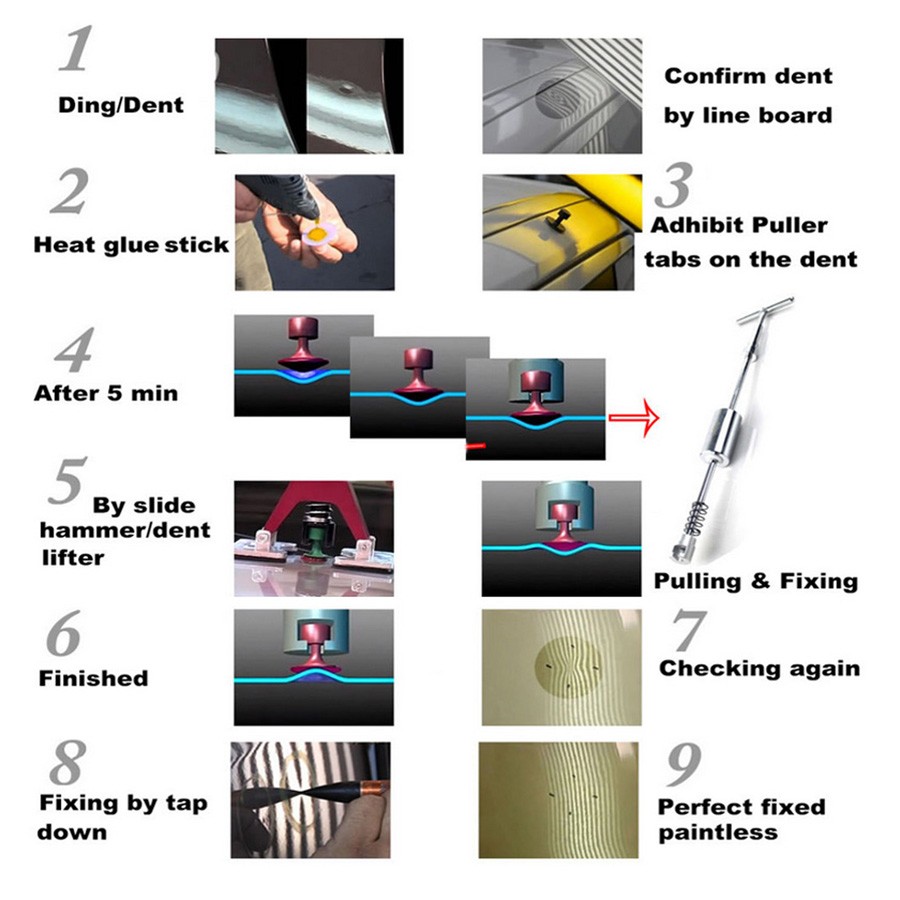 1
Ding/Dent

Confirm dent by line board

2
Heat glue stick

3
Adhibit Puller tabs on the dent

4
After 5 min

5
By slide hammer/dent lifter

Pulling & Fixing

6
Finished

7
Checking again

8
Fixing by tap down

9
Perfect fixed paintless