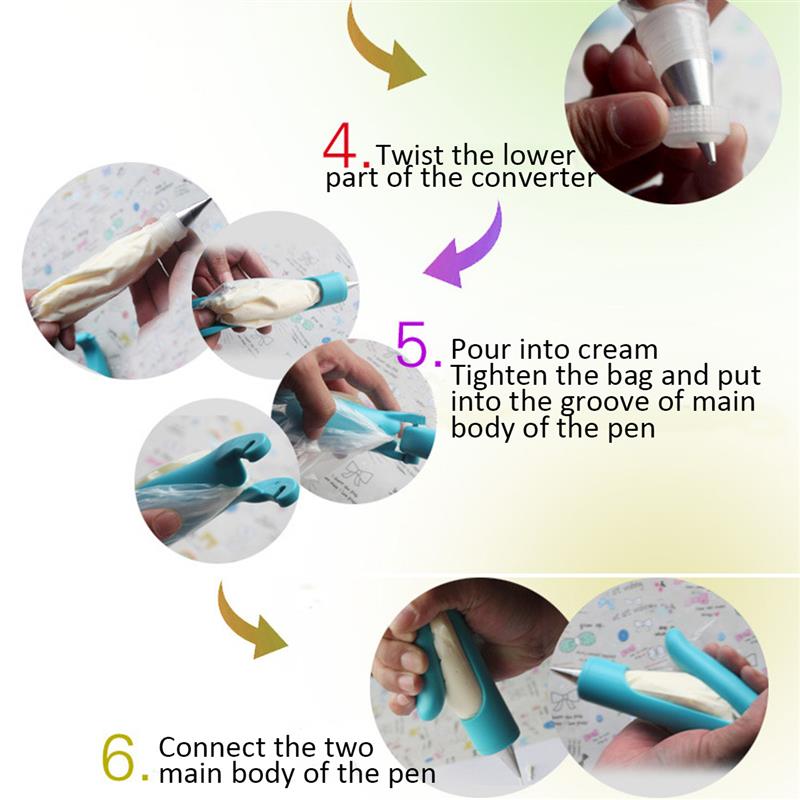 4. Twist the lower part of the converter

5. Pour into cream
Tighten the bag and put into the groove of main body of the pen

6. Connect the two main body of the pen