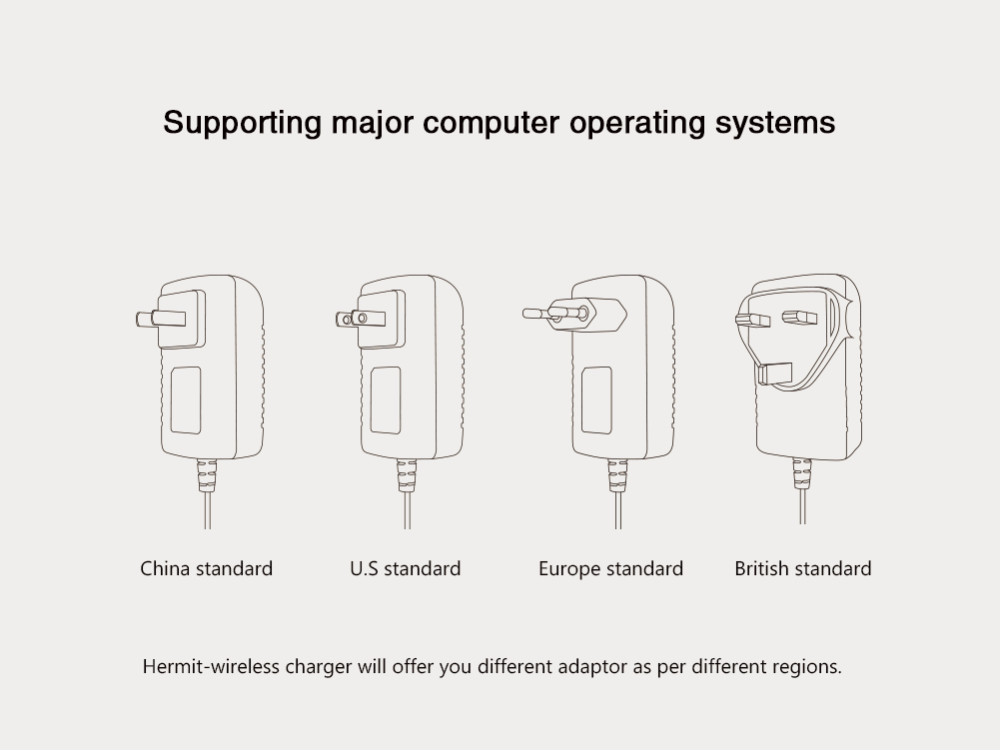 Supporting major computer operating systems

China standard

U.S standard

Europe standard

British standard

Hermit-wireless charger will offer you different adaptor as per different regions.