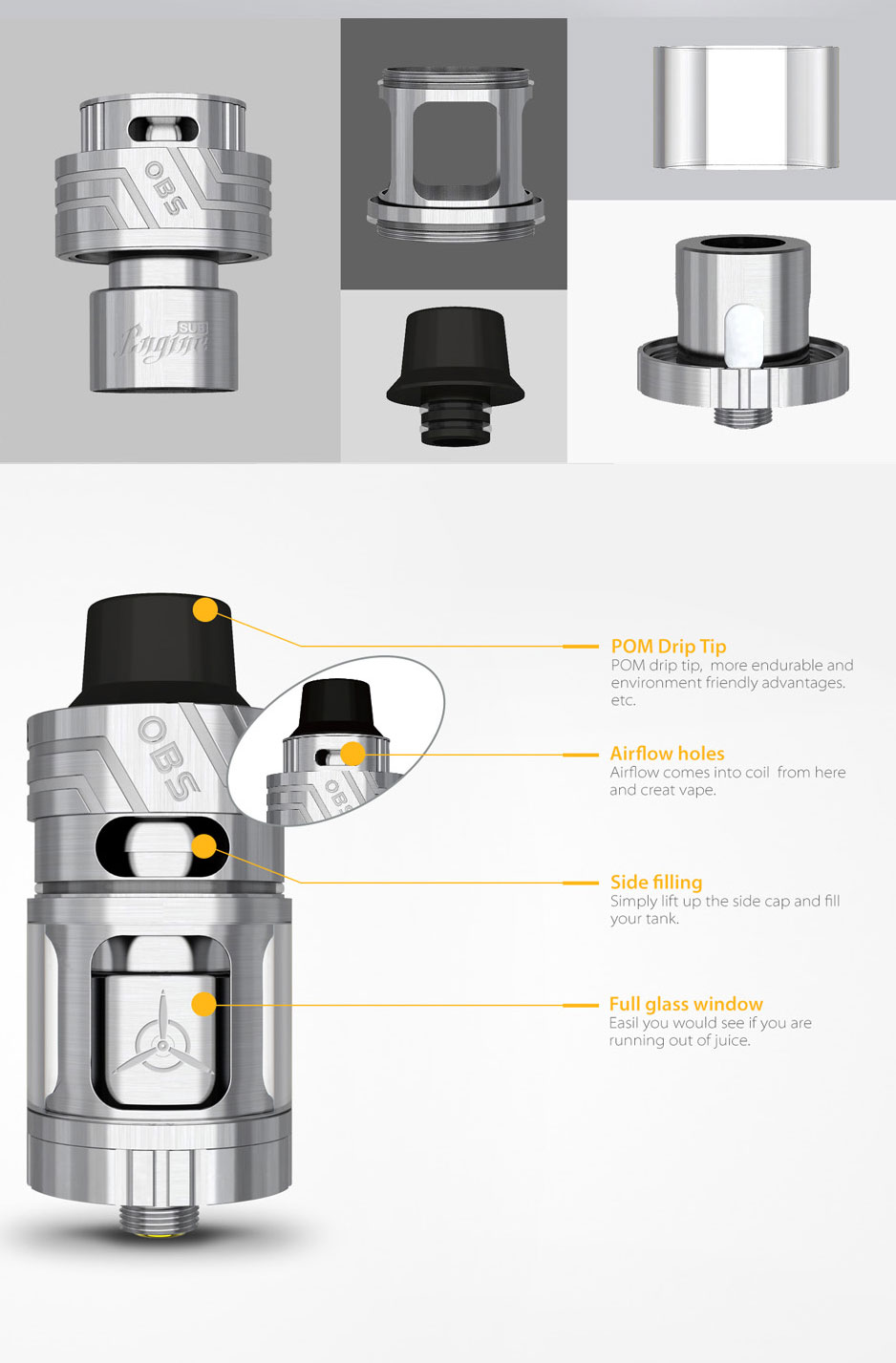 OBS

SUB Engine

OBS

OBS

POM Drip Tip
POM drip tip, more endurable and environment friendly advantages. etc.

Airflow holes
Airflow comes into coil from here and creat vape.

Side filling
Simply lift up the side cap and fill your tank.

Full glass window
Easil you would see if you are running out of juice.