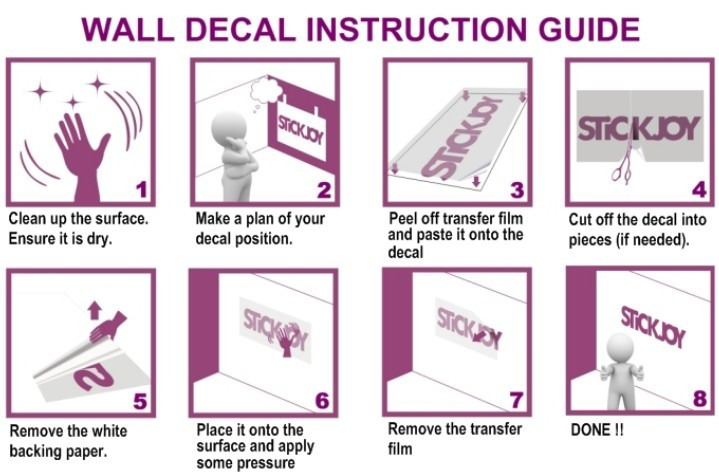 WALL DECAL INSTRUCTION GUIDE

1
Clean up the surface. Ensure it is dry.

STICKJOY
2
Make a plan of your decal position.

STICKJOY
3
Peel off transfer film and paste it onto the decal

STICKJOY
4
Cut off the decal into pieces (if needed).

5
Remove the white backing paper.

STICKJOY
6
Place it onto the surface and apply some pressure

STICKJOY
7
Remove the transfer film

STICKJOY
8
DONE !!