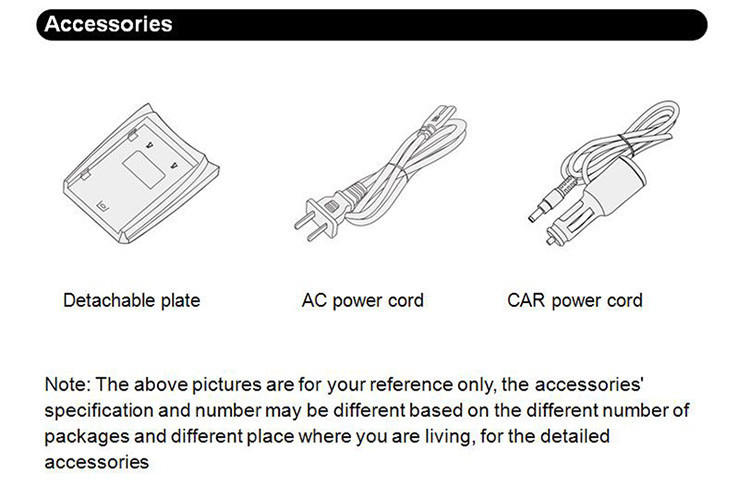 Accessories

Detachable plate

AC power cord

CAR power cord

Note: The above pictures are for your reference only, the accessories' specification and number may be different based on the different number of packages and different place where you are living, for the detailed accessories