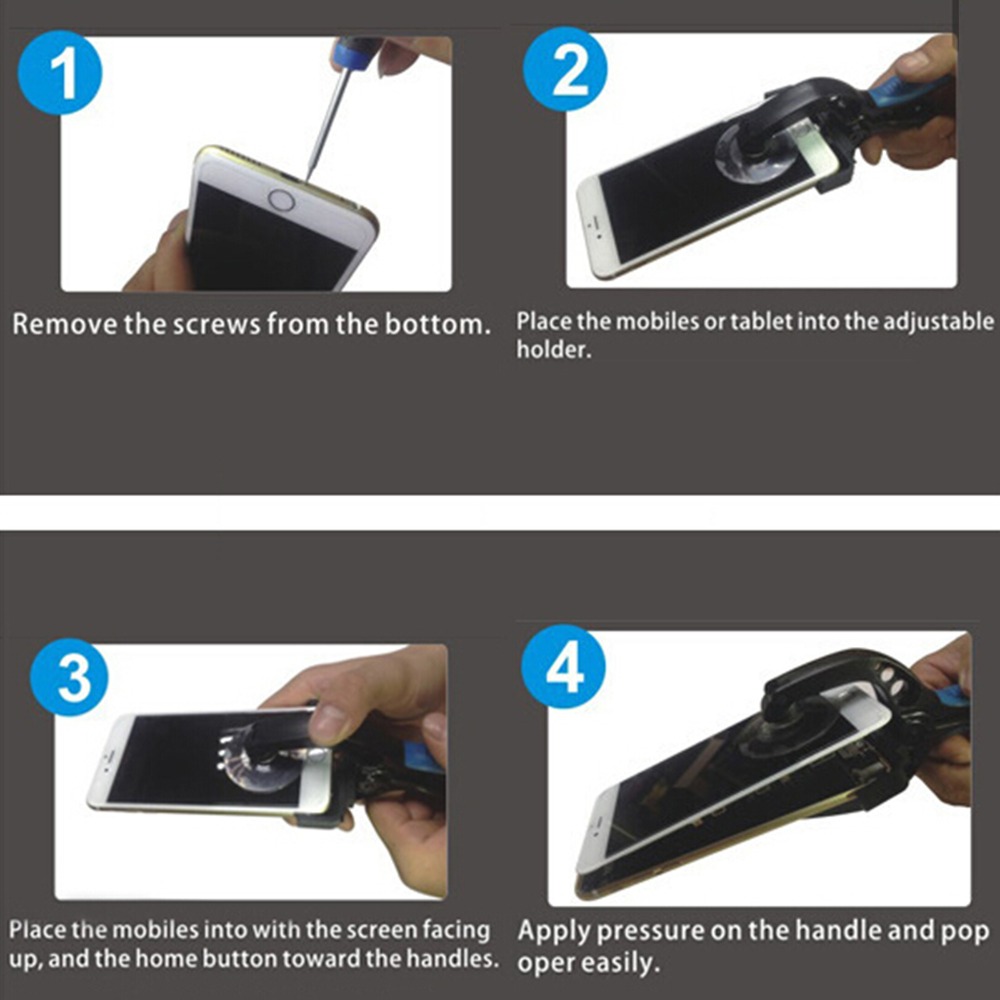 1

Remove the screws from the bottom.

2

Place the mobiles or tablet into the adjustable holder.

3

Place the mobiles into with the screen facing up, and the home button toward the handles.

4

Apply pressure on the handle and pop oper easily.