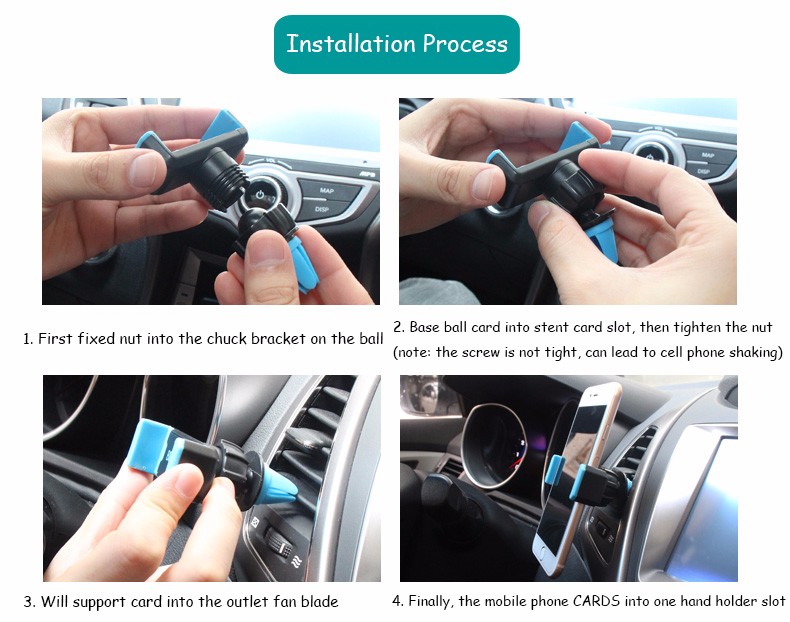 Installation Process

MAP
DISP

MAP
DISP

1. First fixed nut into the chuck bracket on the ball

2. Base ball card into stent card slot, then tighten the nut (note: the screw is not tight, can lead to cell phone shaking)

3. Will support card into the outlet fan blade

4. Finally, the mobile phone CARDS into one hand holder slot