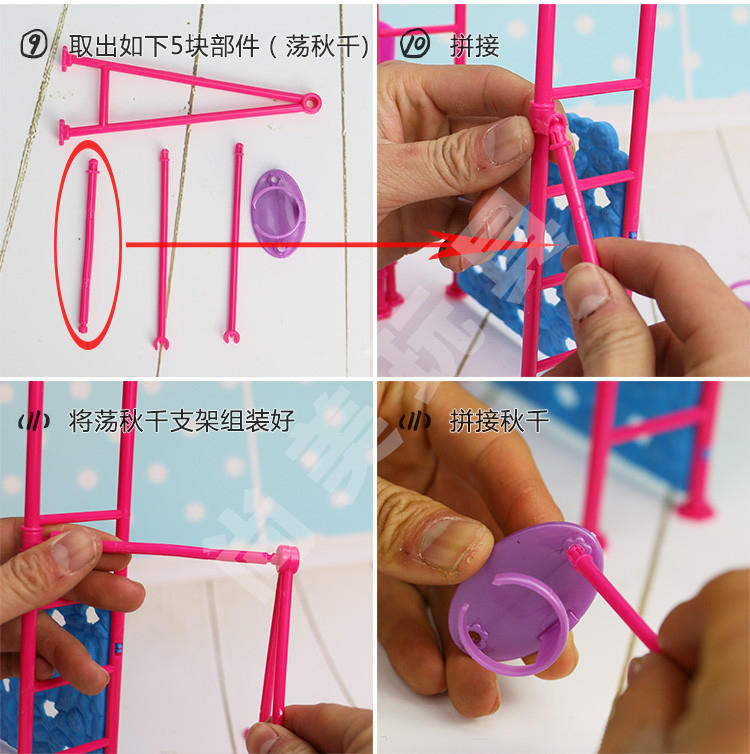 ⑨ 取出如下5块部件（荡秋千）

⑩ 拼接

⑪ 将荡秋千支架组装好

⑪ 拼接秋千