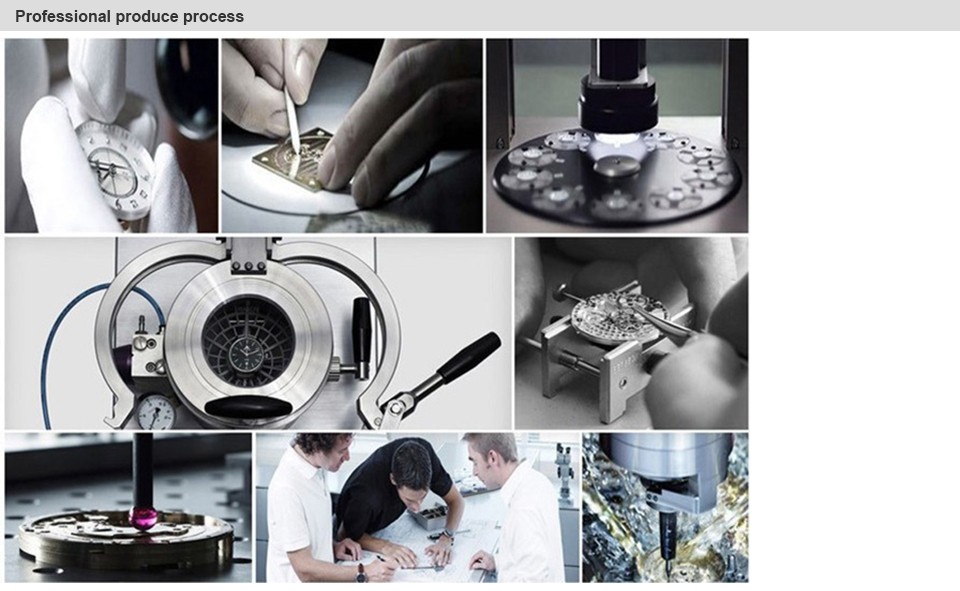 Professional produce process