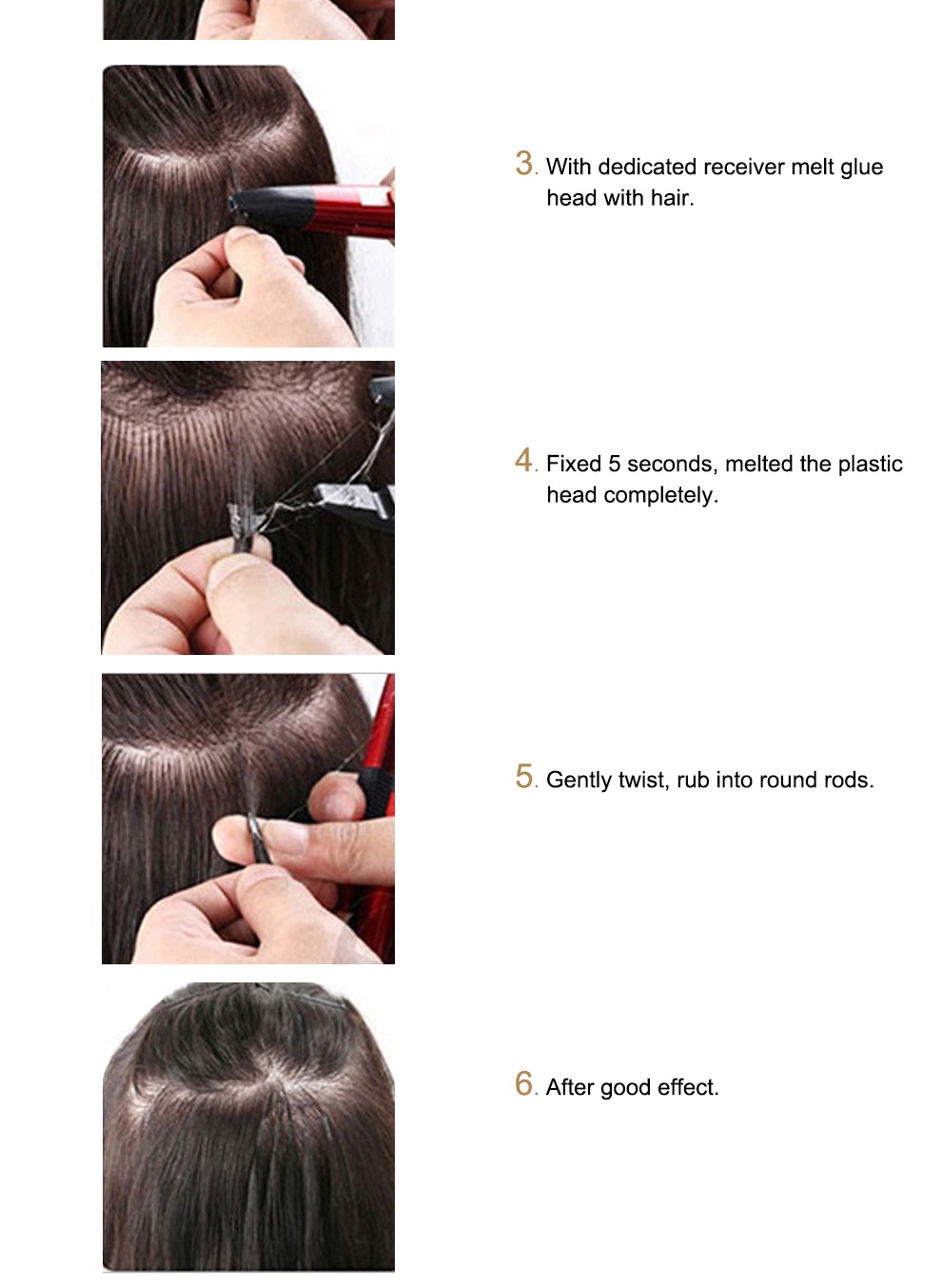 3. With dedicated receiver melt glue head with hair.

4. Fixed 5 seconds, melted the plastic head completely.

5. Gently twist, rub into round rods.

6. After good effect.