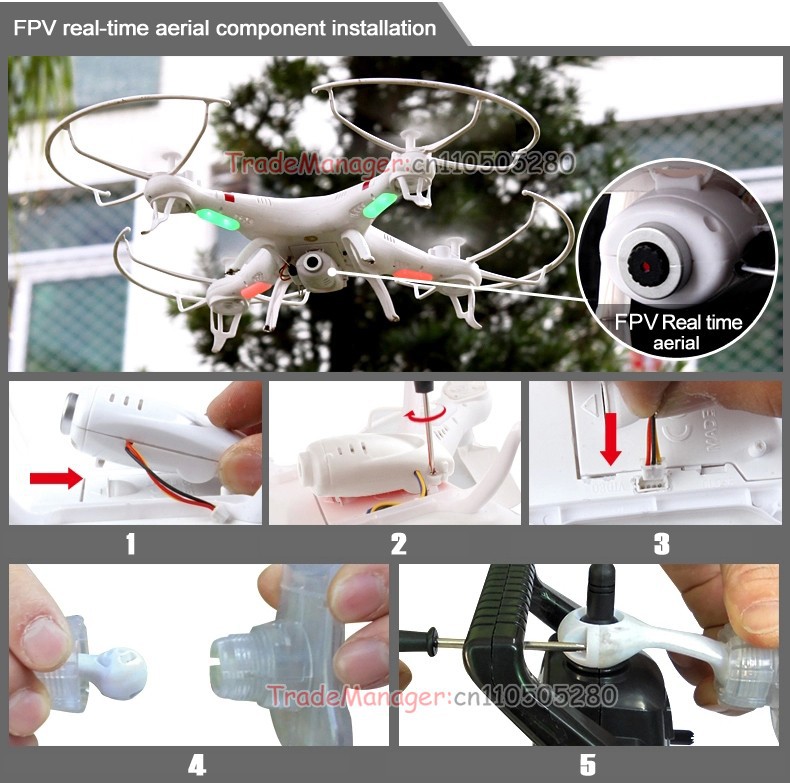 FPV real-time aerial component installation

TradeManager:cn110505280

FPV Real time aerial

MADE

1

2

3

TradeManager:cn110505280

4

5