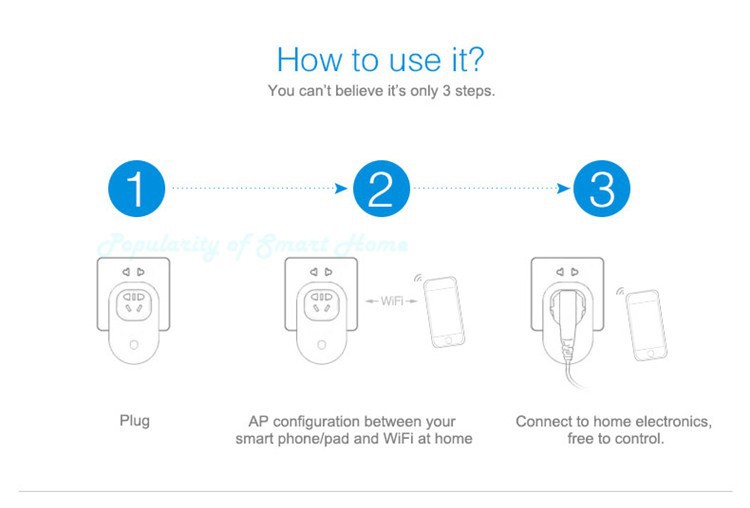 How to use it?
You can't believe it's only 3 steps.

1

2

3

Popularity of Smart Home

WiFi

Plug

AP configuration between your smart phone/pad and WiFi at home

Connect to home electronics, free to control.