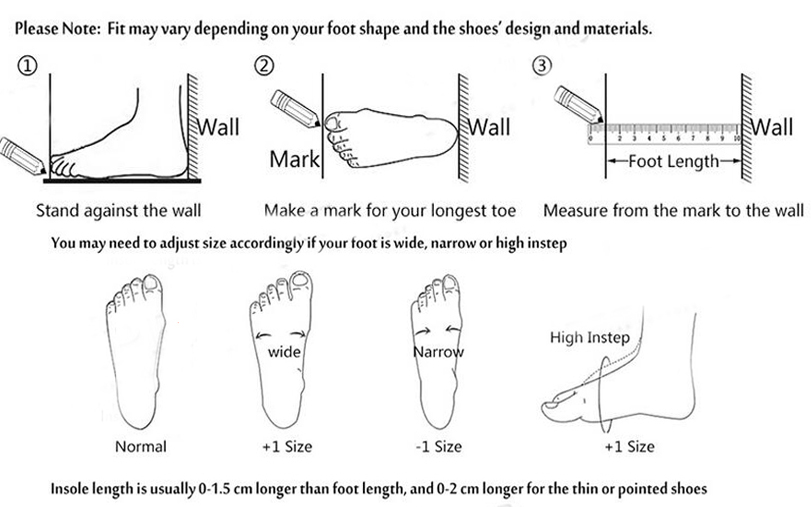 Please Note: Fit may vary depending on your foot shape and the shoes' design and materials.

①

Wall

Stand against the wall

②

Mark

Wall

Make a mark for your longest toe

③

0 1 2 3 4 5 6 7 8 9 10

Wall

Foot Length

Measure from the mark to the wall

You may need to adjust size accordingly if your foot is wide, narrow or high instep

Normal

wide

+1 Size

Narrow

-1 Size

High Instep

+1 Size

Insole length is usually 0-1.5 cm longer than foot length, and 0-2 cm longer for the thin or pointed shoes