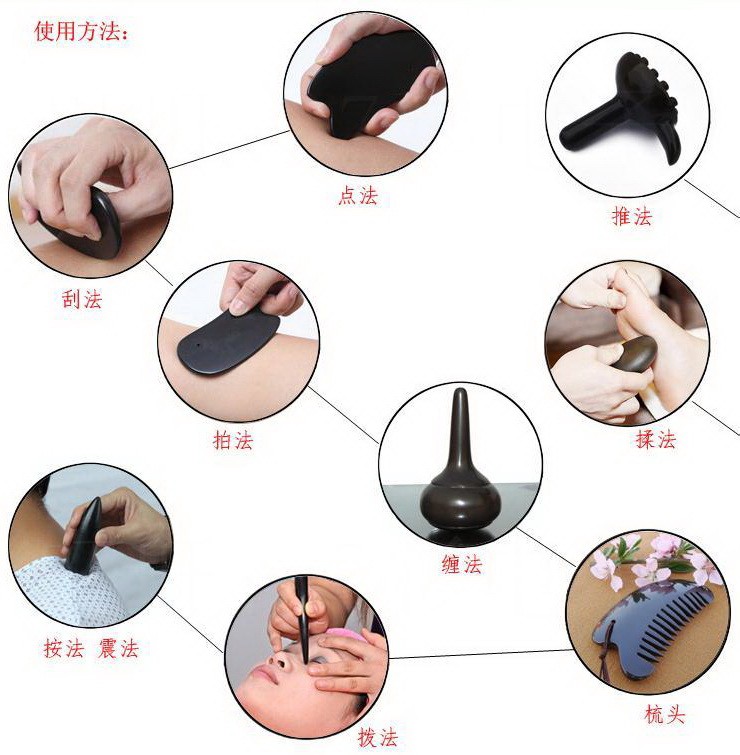 使用方法：

点法

推法

刮法

拍法

揉法

缠法

按法 震法

拨法

梳头