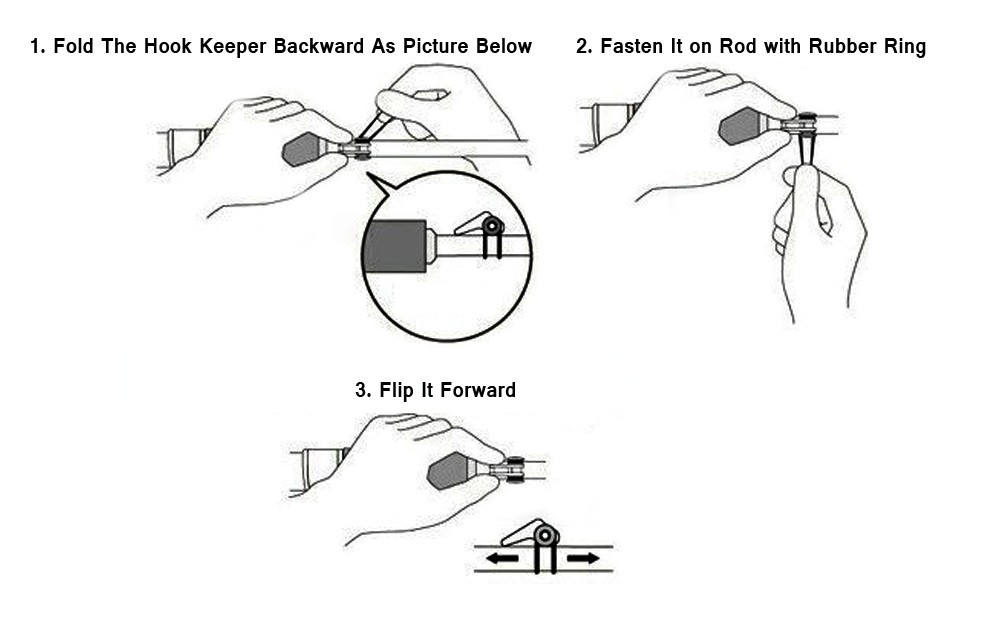 1. Fold The Hook Keeper Backward As Picture Below

2. Fasten It on Rod with Rubber Ring

3. Flip It Forward