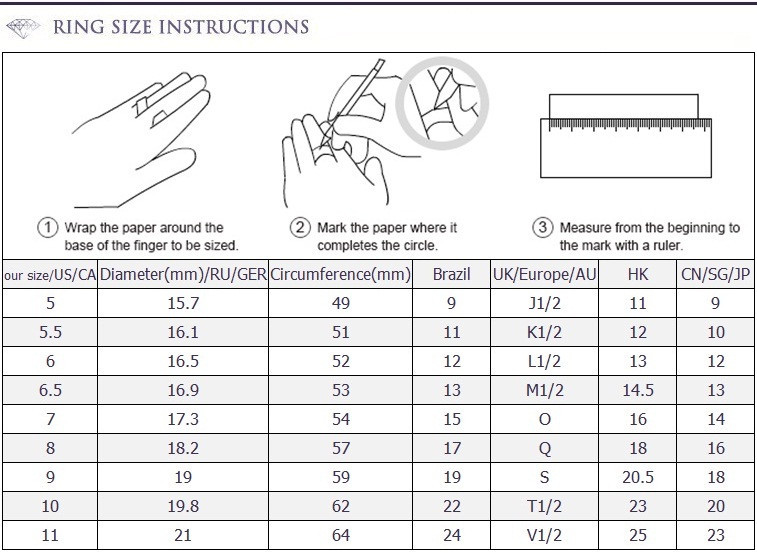 RING SIZE INSTRUCTIONS

① Wrap the paper around the base of the finger to be sized.

② Mark the paper where it completes the circle.

③ Measure from the beginning to the mark with a ruler.

| our size/US/CA | Diameter(mm)/RU/GER | Circumference(mm) | Brazil | UK/Europe/AU | HK | CN/SG/JP |
|---|---|---|---|---|---|---|
| 5 | 15.7 | 49 | 9 | J1/2 | 11 | 9 |
| 5.5 | 16.1 | 51 | 11 | K1/2 | 12 | 10 |
| 6 | 16.5 | 52 | 12 | L1/2 | 13 | 12 |
| 6.5 | 16.9 | 53 | 13 | M1/2 | 14.5 | 13 |
| 7 | 17.3 | 54 | 15 | O | 16 | 14 |
| 8 | 18.2 | 57 | 17 | Q | 18 | 16 |
| 9 | 19 | 59 | 19 | S | 20.5 | 18 |
| 10 | 19.8 | 62 | 22 | T1/2 | 23 | 20 |
| 11 | 21 | 64 | 24 | V1/2 | 25 | 23 |