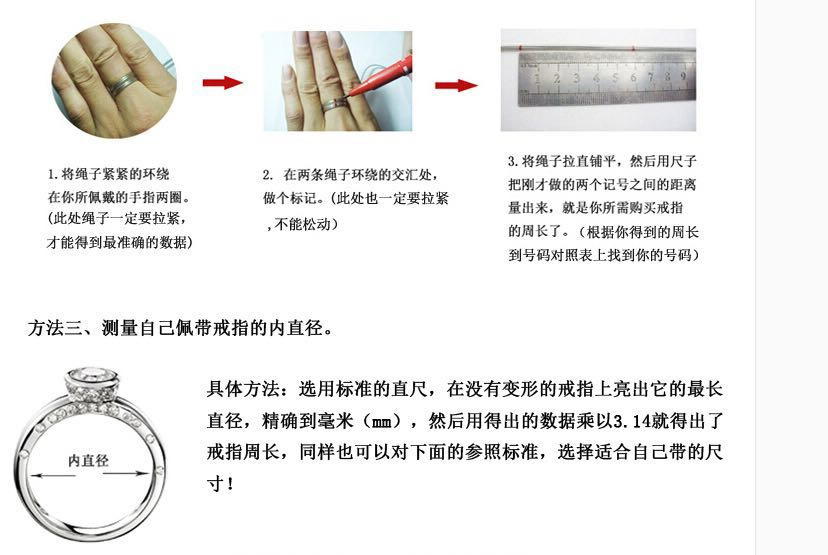 1 2 3 4 5 6 7 8 9

1. 将绳子紧紧的环绕在你所佩戴的手指两圈。（此处绳子一定要拉紧，才能得到最准确的数据）

2. 在两条绳子环绕的交汇处，做个标记。（此处也一定要拉紧，不能松动）

3. 将绳子拉直铺平，然后用尺子把刚才做的两个记号之间的距离量出来，就是你所需购买戒指的周长了。（根据你得到的周长到号码对照表上找到你的号码）

方法三、测量自己佩带戒指的内直径。

内直径

具体方法：选用标准的直尺，在没有变形的戒指上亮出它的最长直径，精确到毫米（mm），然后用得出的数据乘以3.14就得出了戒指周长，同样也可以对下面的参照标准，选择适合自己带的尺寸！