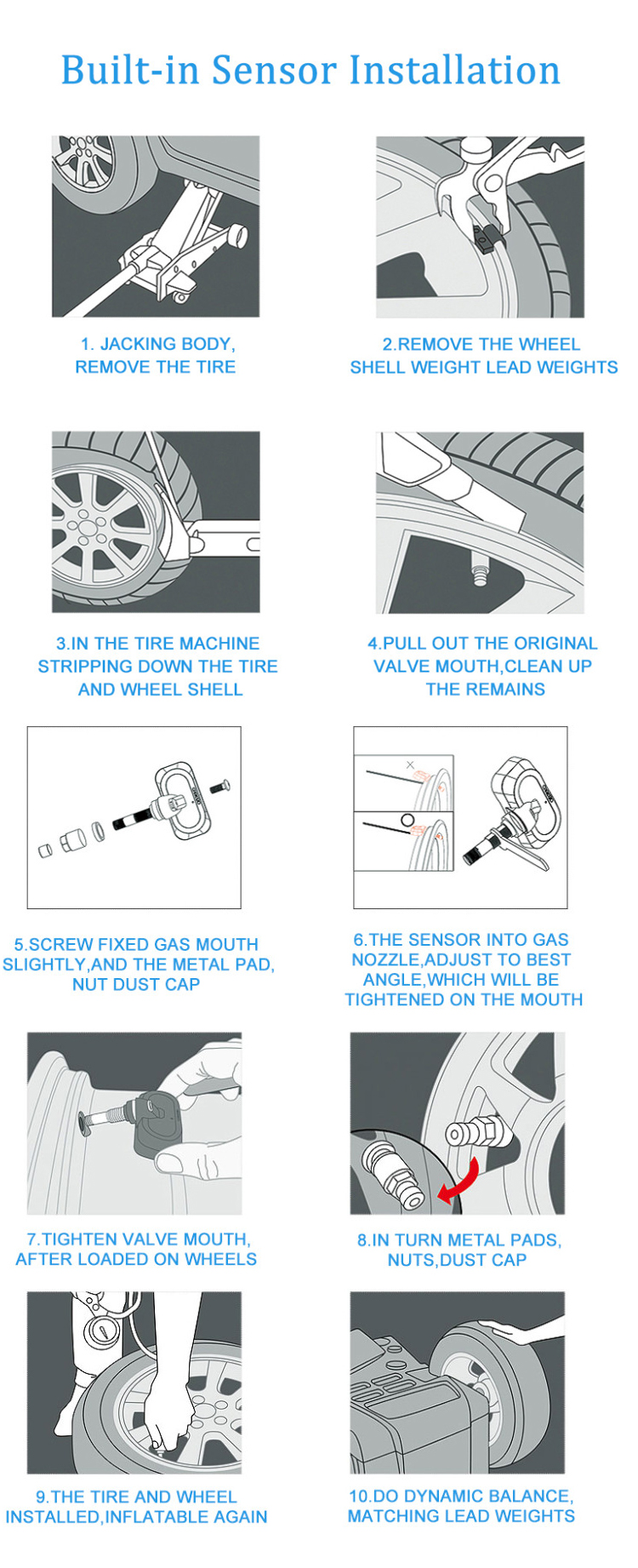 Built-in Sensor Installation

1. JACKING BODY, REMOVE THE TIRE

2.REMOVE THE WHEEL SHELL WEIGHT LEAD WEIGHTS

3.IN THE TIRE MACHINE STRIPPING DOWN THE TIRE AND WHEEL SHELL

4.PULL OUT THE ORIGINAL VALVE MOUTH,CLEAN UP THE REMAINS

5.SCREW FIXED GAS MOUTH SLIGHTLY,AND THE METAL PAD, NUT DUST CAP

6.THE SENSOR INTO GAS NOZZLE,ADJUST TO BEST ANGLE,WHICH WILL BE TIGHTENED ON THE MOUTH

7.TIGHTEN VALVE MOUTH, AFTER LOADED ON WHEELS

8.IN TURN METAL PADS, NUTS,DUST CAP

9.THE TIRE AND WHEEL INSTALLED,INFLATABLE AGAIN

10.DO DYNAMIC BALANCE, MATCHING LEAD WEIGHTS