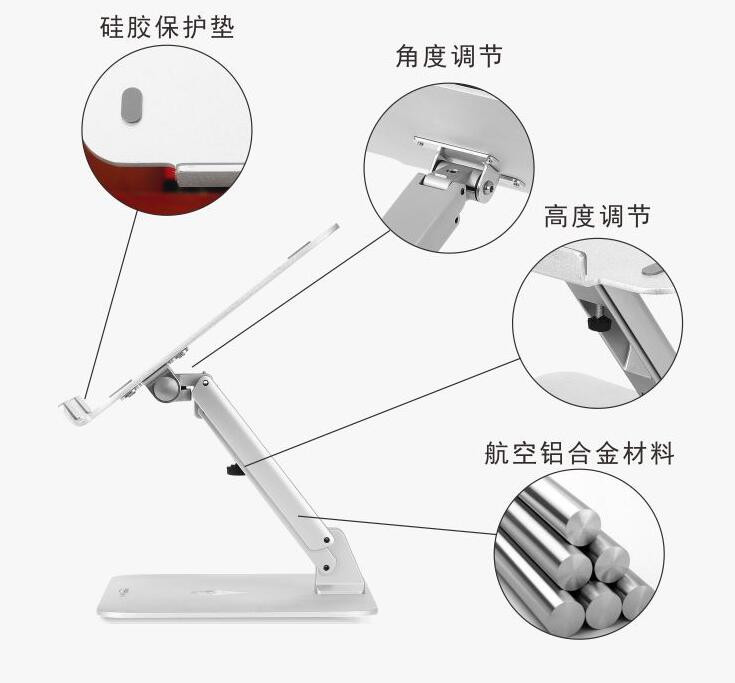 硅胶保护垫

角度调节

高度调节

航空铝合金材料