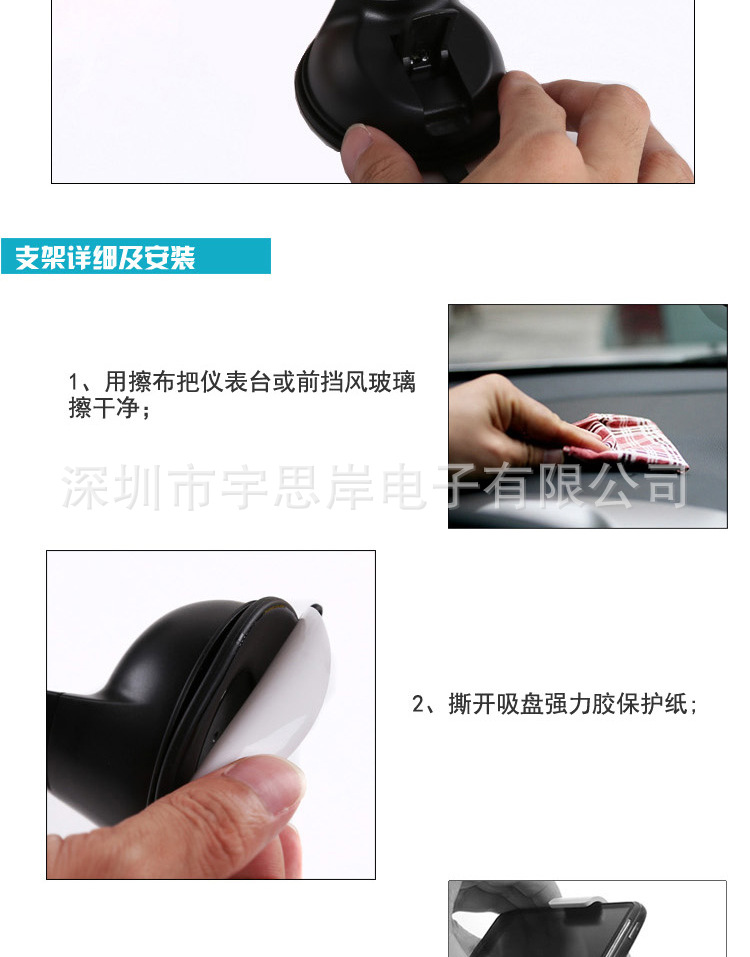 支架详细及安装

1、用擦布把仪表台或前挡风玻璃擦干净；

深圳市宇思岸电子有限公司

2、撕开吸盘强力胶保护纸；