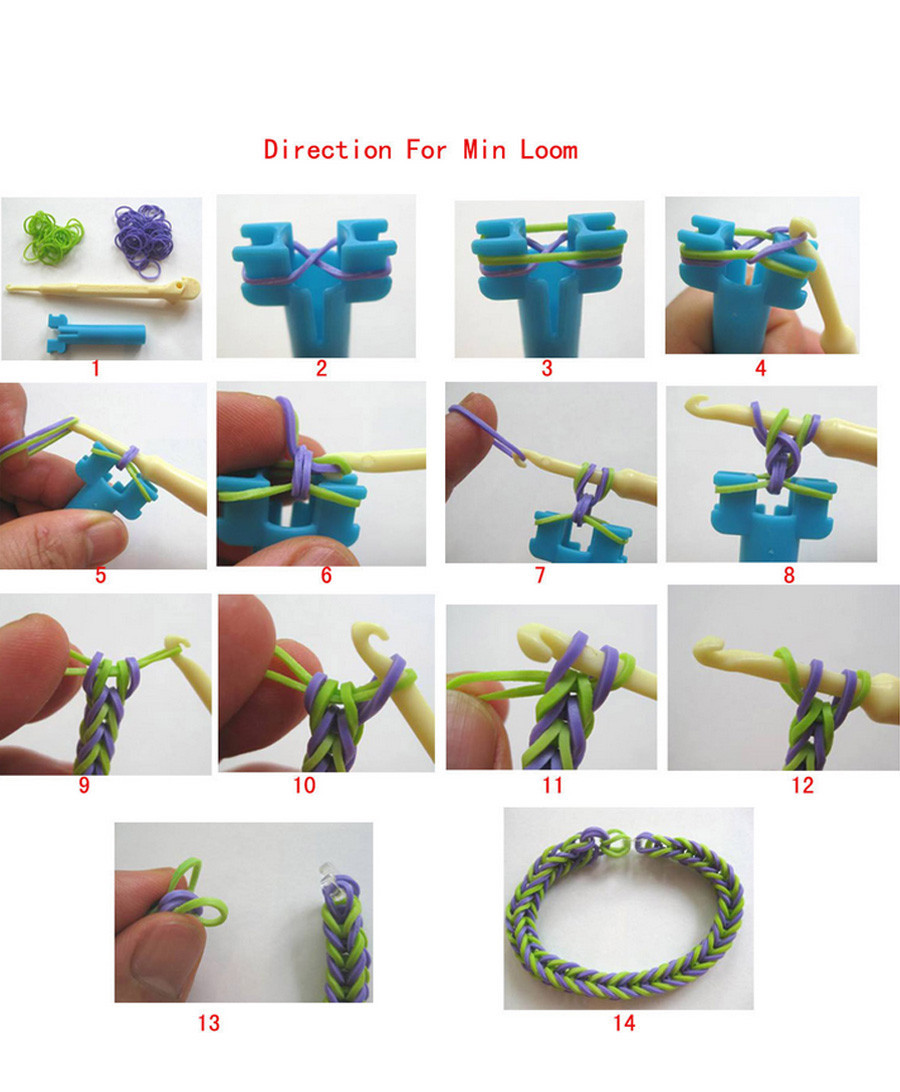 Direction For Min Loom

1

2

3

4

5

6

7

8

9

10

11

12

13

14