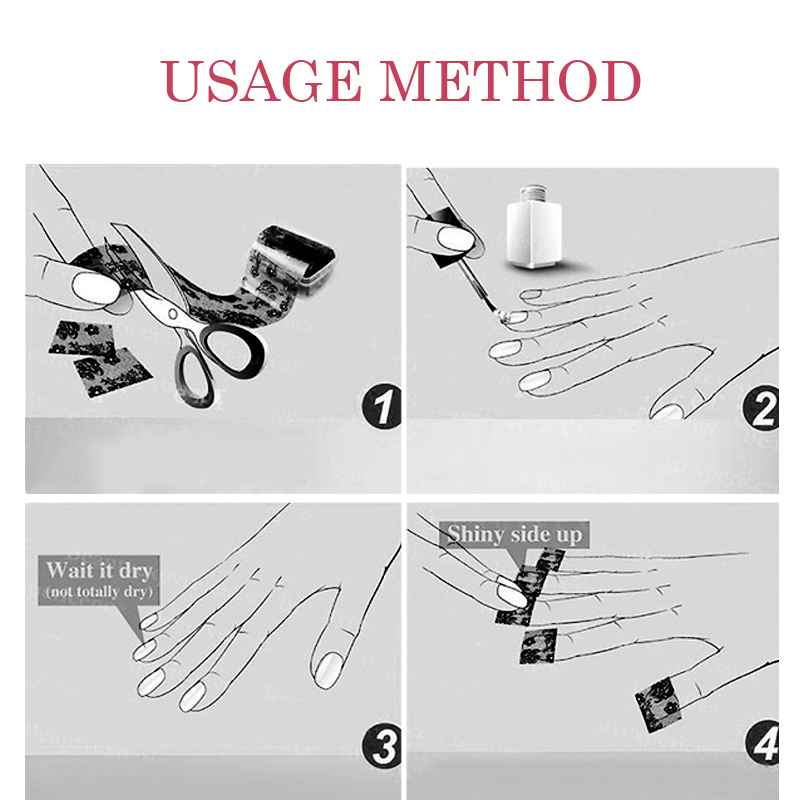 USAGE METHOD

1

2

Wait it dry
(not totally dry)

3

Shiny side up

4